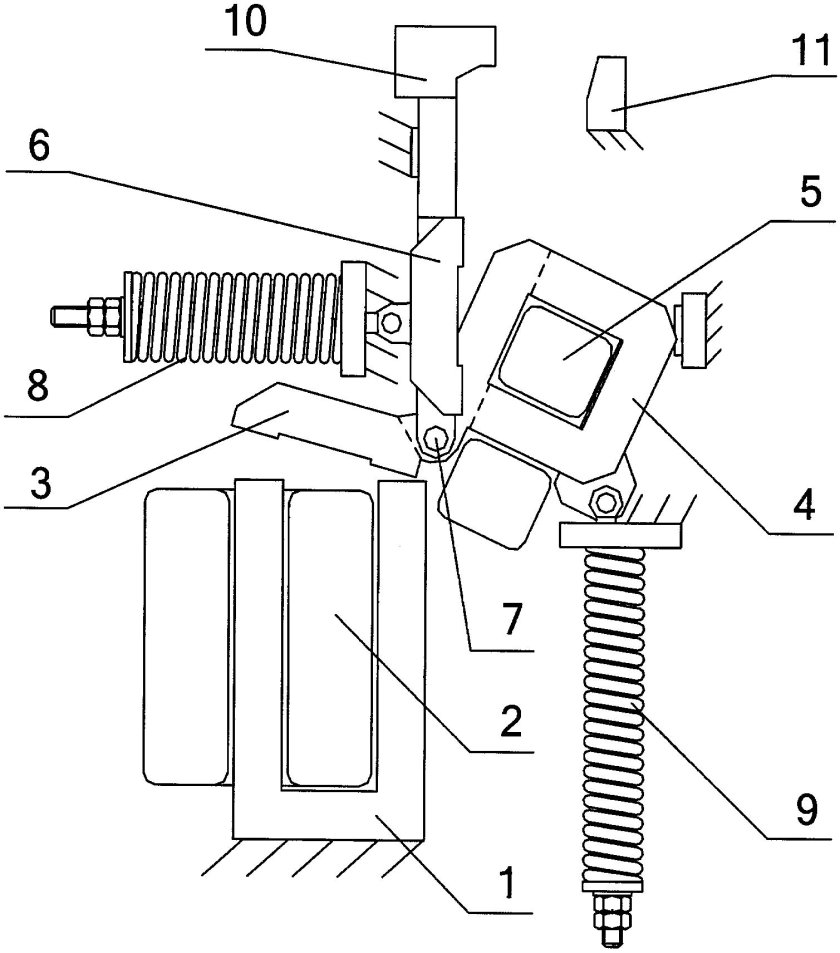 10
11
6
5
8
3
4
7
2
9
1