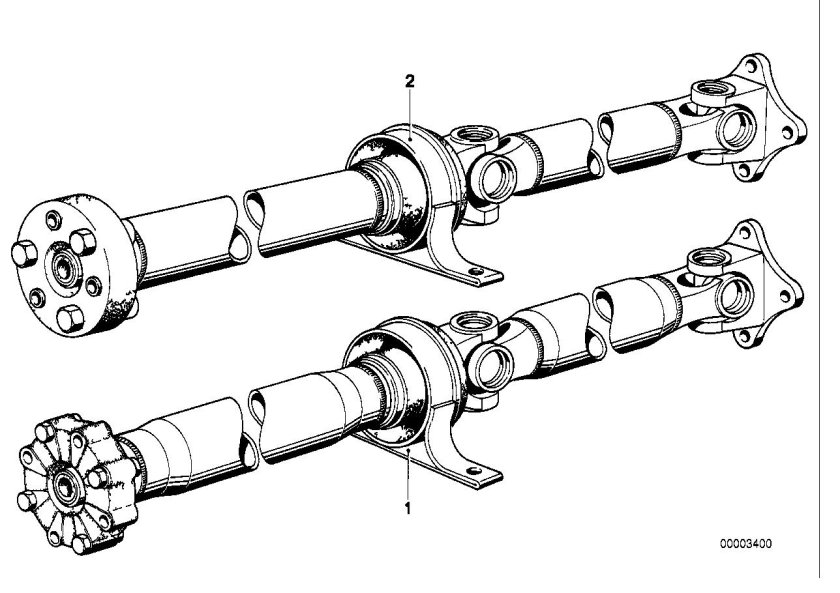 2

1

00003400