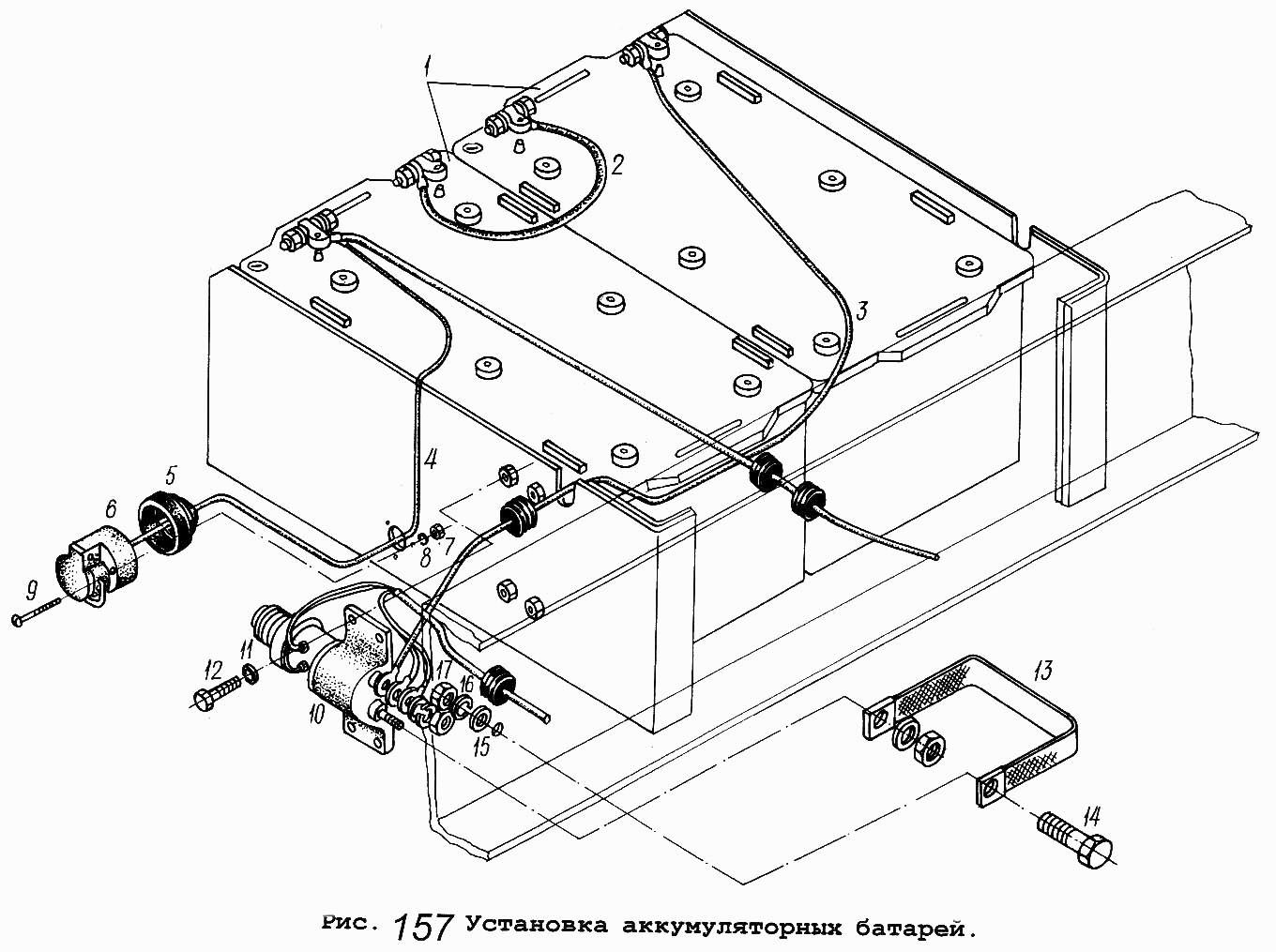 1
2
3
4
5
6
7
8
9
10
11
12
13
14
15
16
17

Рис. 157 Установка аккумуляторных батарей.