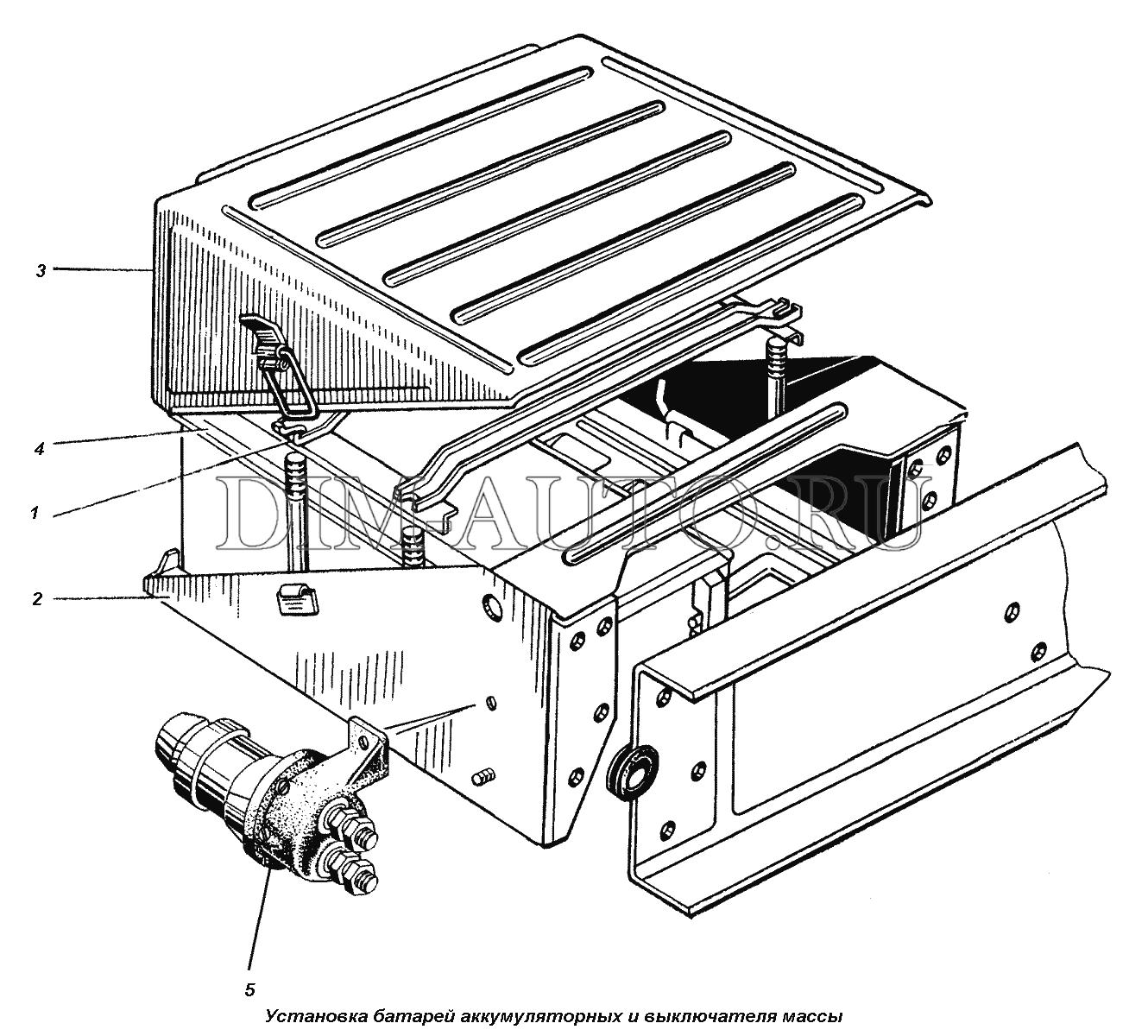 3

4

1

2

5

DIM-AUTO.RU

Установка батарей аккумуляторных и выключателя массы