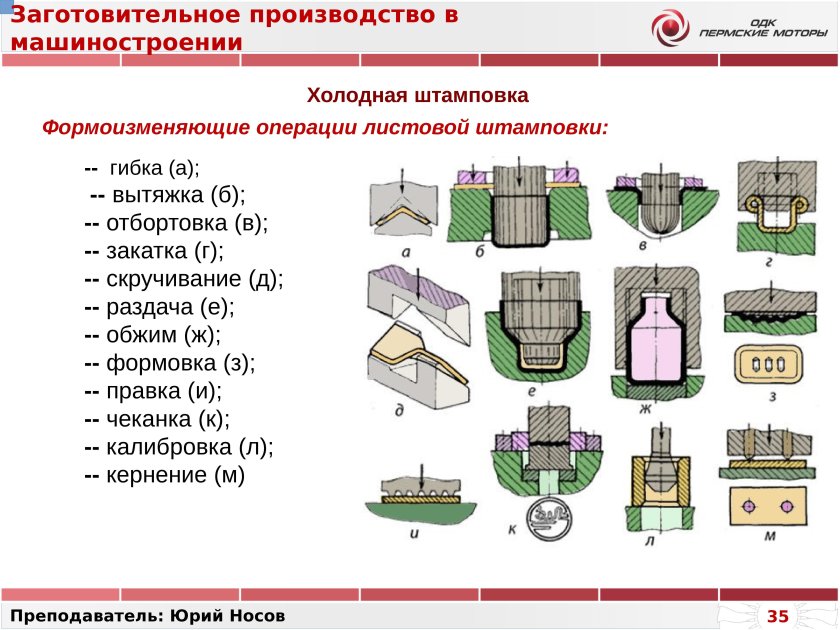 Заготовительное производство в машиностроении

ОДК ПЕРМСКИЕ МОТОРЫ

Холодная штамповка

Формоизменяющие операции листовой штамповки:

-- гибка (а);
-- вытяжка (б);
-- отбортовка (в);
-- закатка (г);
-- скручивание (д);
-- раздача (е);
-- обжим (ж);
-- формовка (з);
-- правка (и);
-- чеканка (к);
-- калибровка (л);
-- кернение (м)

а
б
в
г
д
е
ж
з
и
к
л
м

Преподаватель: Юрий Носов

35