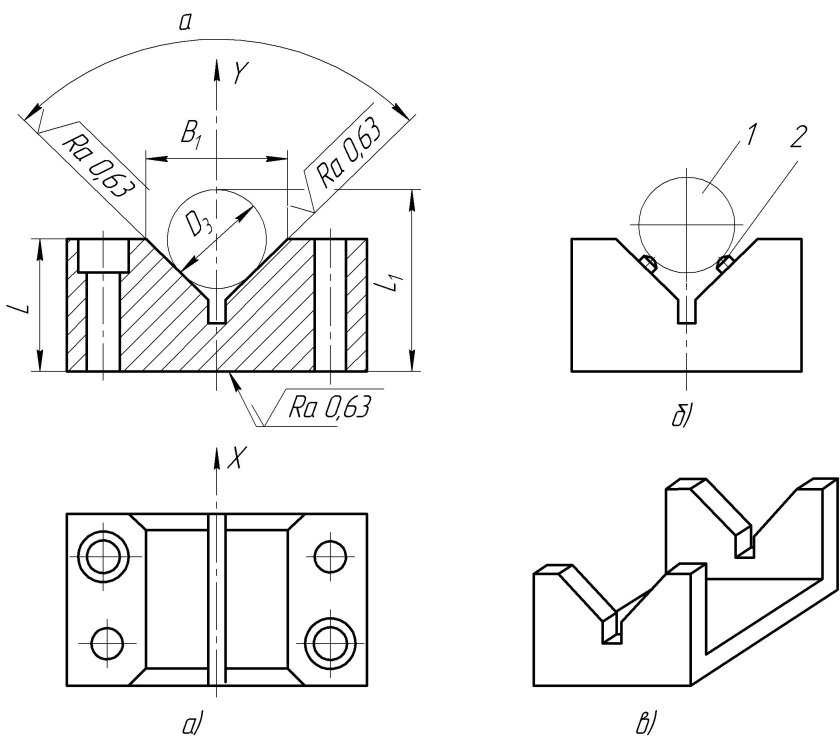 a

Y

$B_1$

Ra 0,63

Ra 0,63

$D_3$

L

$L_1$

Ra 0,63

1

2

б)

X

а)

в)