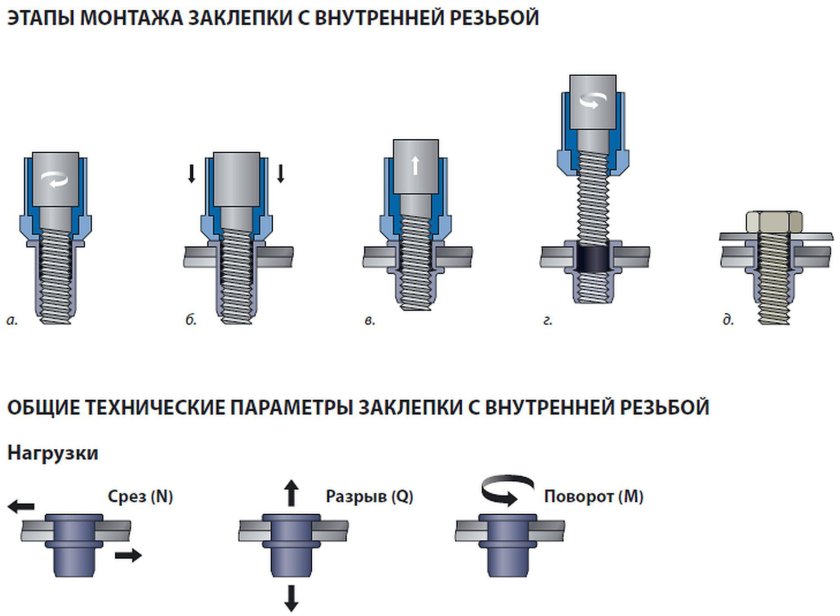 ЭТАПЫ МОНТАЖА ЗАКЛЕПКИ С ВНУТРЕННЕЙ РЕЗЬБОЙ

а.

б.

в.

г.

д.

ОБЩИЕ ТЕХНИЧЕСКИЕ ПАРАМЕТРЫ ЗАКЛЕПКИ С ВНУТРЕННЕЙ РЕЗЬБОЙ

Нагрузки

Срез (N)

Разрыв (Q)

Поворот (M)