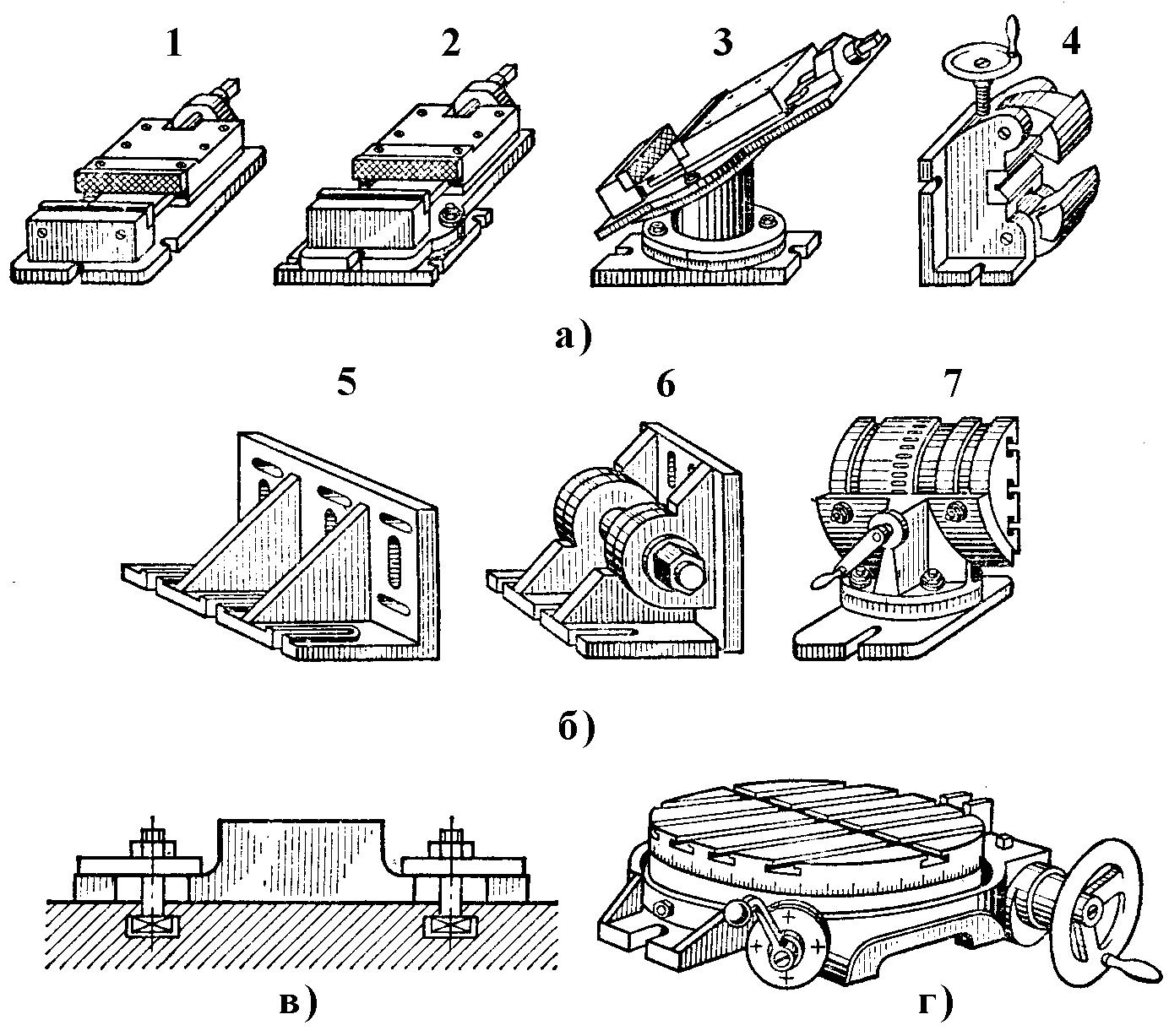 1 2 3 4

а)

5 6 7

б)

в)

г)