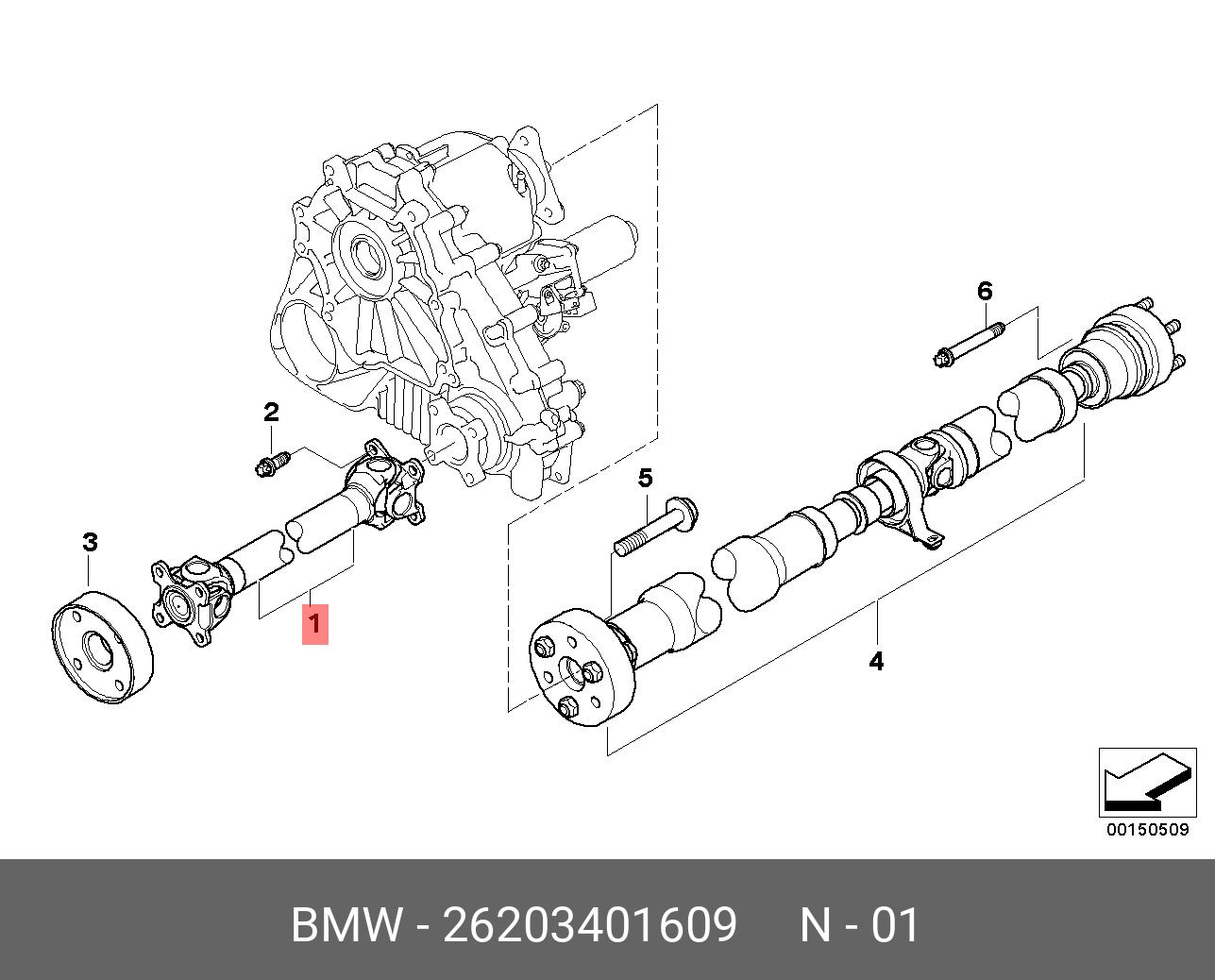 6
2
5
3
1
4
00150509
BMW - 26203401609 N - 01