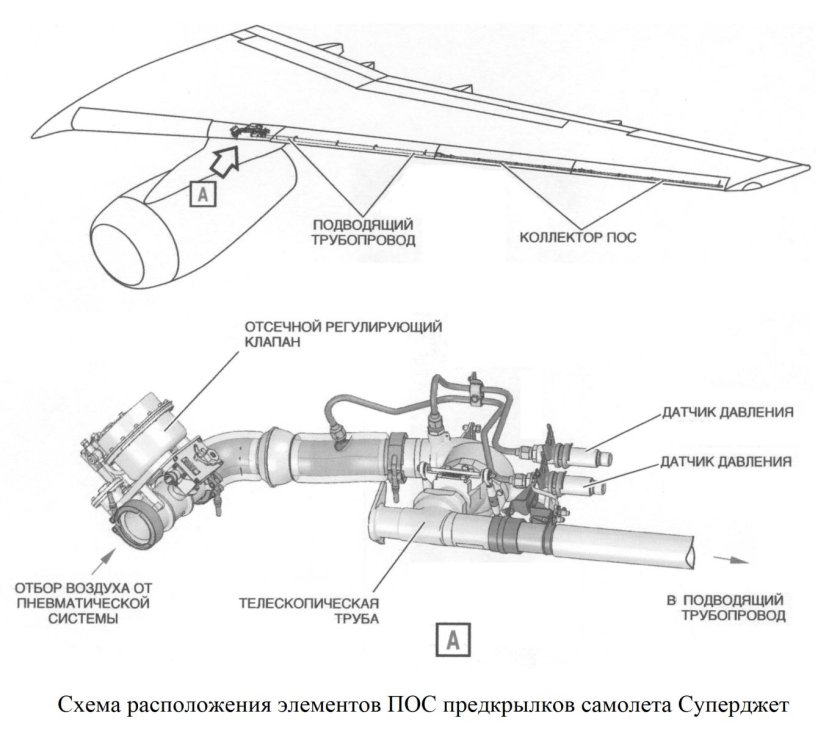 A

ПОДВОДЯЩИЙ ТРУБОПРОВОД

КОЛЛЕКТОР ПОС

ОТСЕЧНОЙ РЕГУЛИРУЮЩИЙ КЛАПАН

ДАТЧИК ДАВЛЕНИЯ

ДАТЧИК ДАВЛЕНИЯ

ОТБОР ВОЗДУХА ОТ ПНЕВМАТИЧЕСКОЙ СИСТЕМЫ

ТЕЛЕСКОПИЧЕСКАЯ ТРУБА

В ПОДВОДЯЩИЙ ТРУБОПРОВОД

A

Схема расположения элементов ПОС предкрылков самолета Суперджет