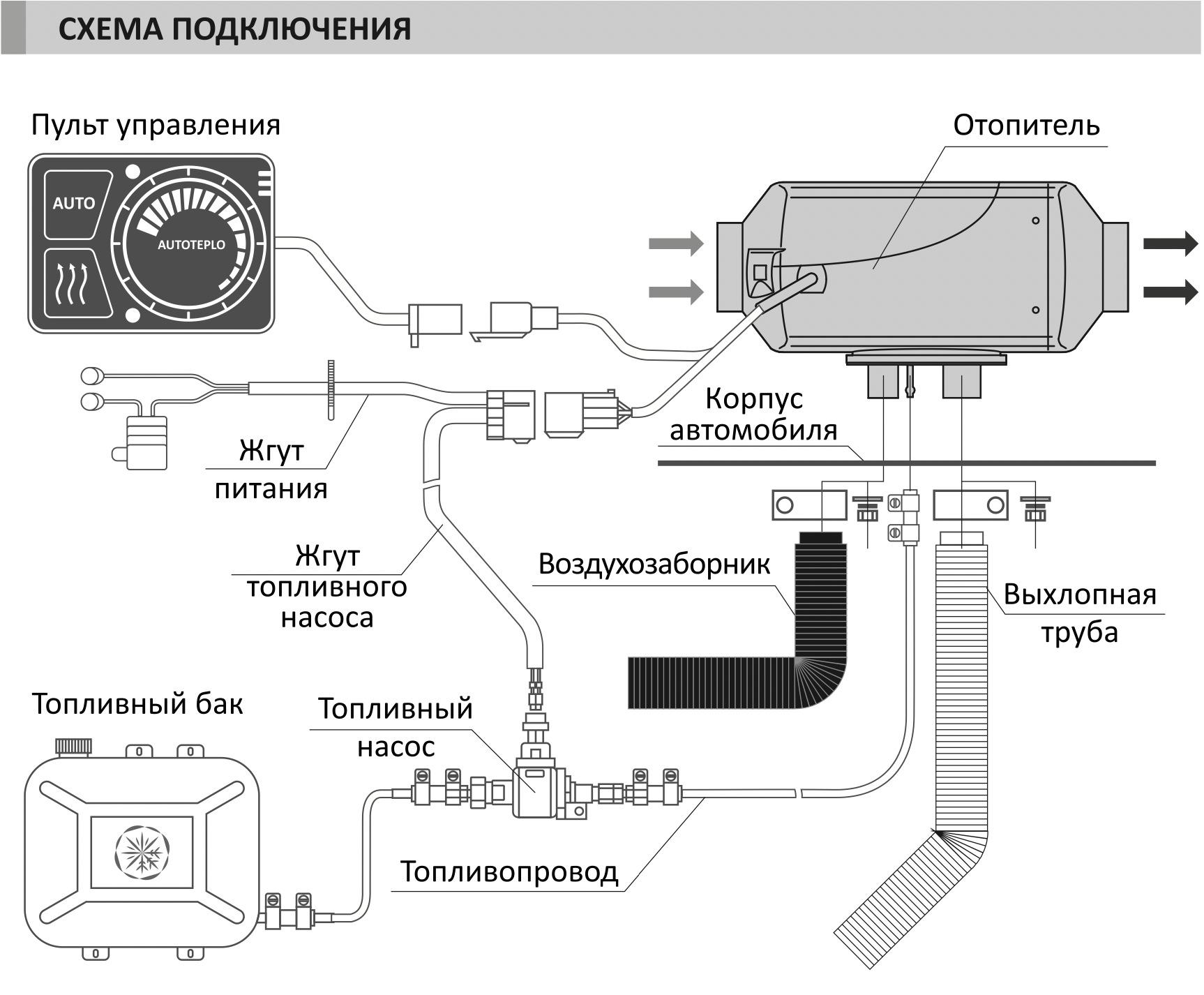 СХЕМА ПОДКЛЮЧЕНИЯ

Пульт управления

AUTO

AUTOTEPLO

Отопитель

Корпус автомобиля

Жгут питания

Жгут топливного насоса

Воздухозаборник

Выхлопная труба

Топливный бак

Топливный насос

Топливопровод