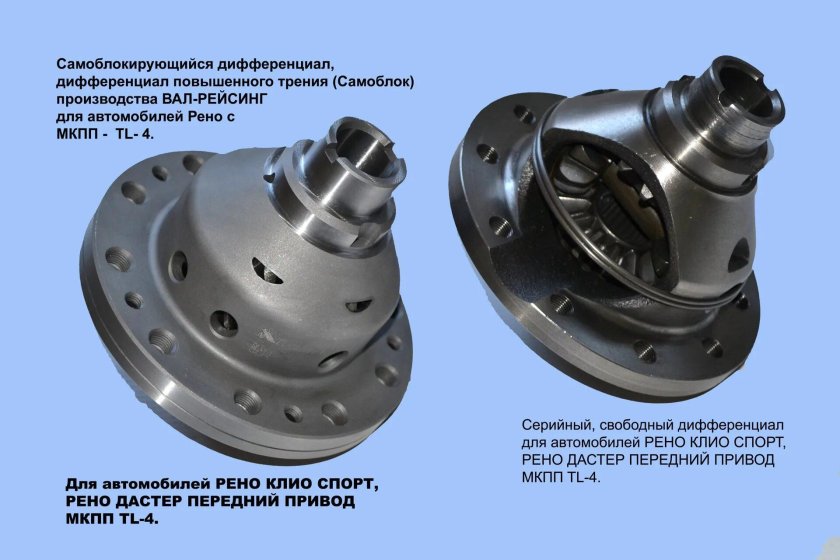 Самоблокирующийся дифференциал, дифференциал повышенного трения (Самоблок) производства ВАЛ-РЕЙСИНГ для автомобилей Рено с МКПП - TL- 4.

Для автомобилей РЕНО КЛИО СПОРТ, РЕНО ДАСТЕР ПЕРЕДНИЙ ПРИВОД МКПП TL-4.

Серийный, свободный дифференциал для автомобилей РЕНО КЛИО СПОРТ, РЕНО ДАСТЕР ПЕРЕДНИЙ ПРИВОД МКПП TL-4.