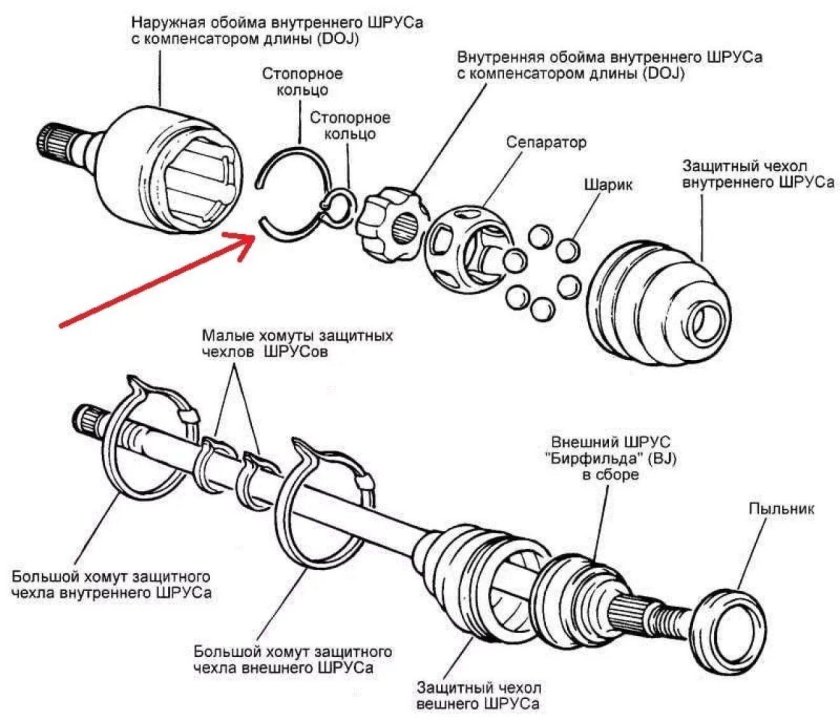 Наружная обойма внутреннего ШРУСа с компенсатором длины (DOJ)

Стопорное кольцо

Стопорное кольцо

Внутренняя обойма внутреннего ШРУСа с компенсатором длины (DOJ)

Сепаратор

Шарик

Защитный чехол внутреннего ШРУСа

Малые хомуты защитных чехлов ШРУСов

Внешний ШРУС "Бирфильда" (BJ) в сборе

Пыльник

Большой хомут защитного чехла внутреннего ШРУСа

Большой хомут защитного чехла внешнего ШРУСа

Защитный чехол вешнего ШРУСа