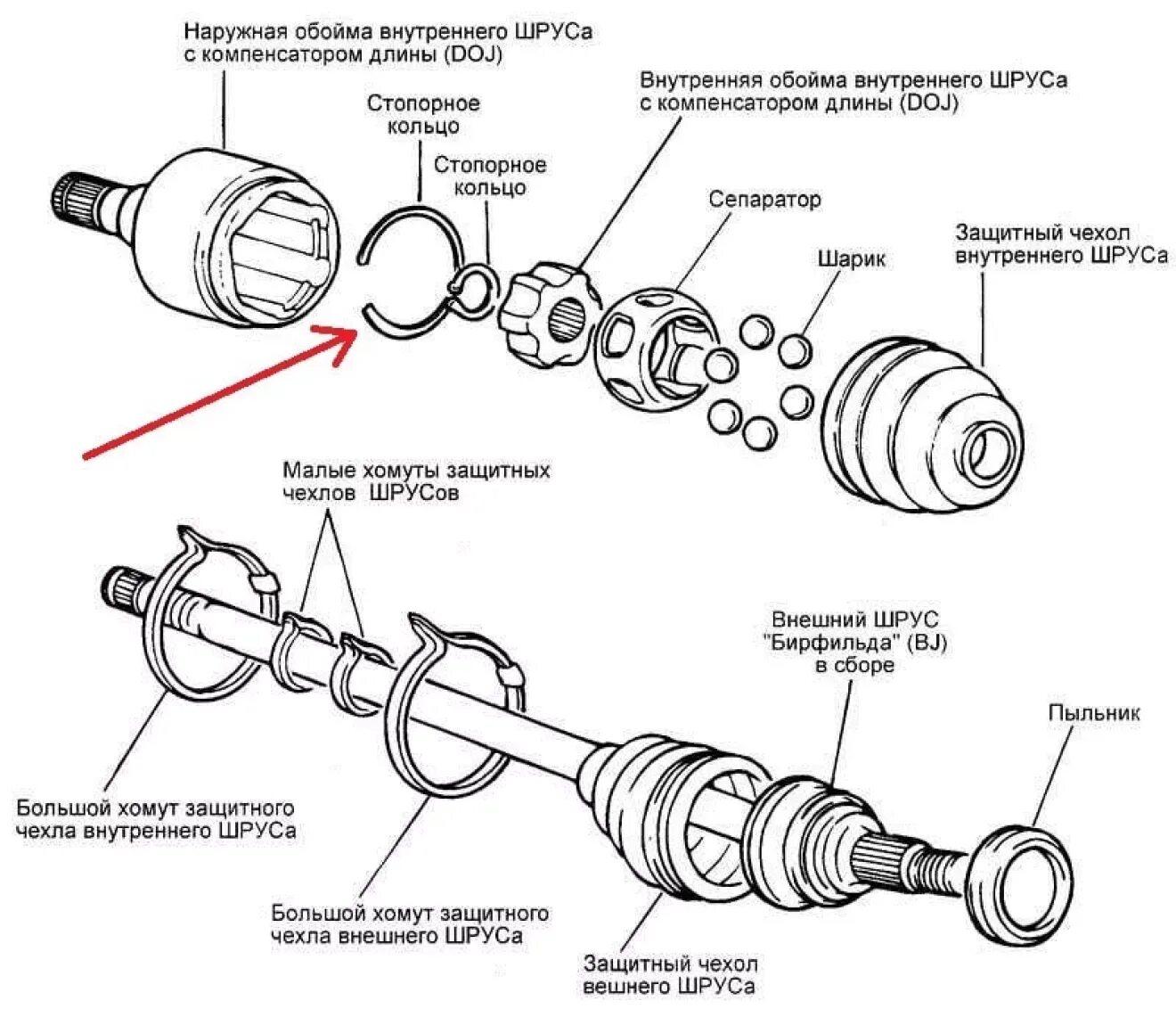 Наружная обойма внутреннего ШРУСа с компенсатором длины (DOJ)

Стопорное кольцо

Стопорное кольцо

Внутренняя обойма внутреннего ШРУСа с компенсатором длины (DOJ)

Сепаратор

Шарик

Защитный чехол внутреннего ШРУСа

Малые хомуты защитных чехлов ШРУСов

Внешний ШРУС "Бирфильда" (BJ) в сборе

Пыльник

Большой хомут защитного чехла внутреннего ШРУСа

Большой хомут защитного чехла внешнего ШРУСа

Защитный чехол вешнего ШРУСа