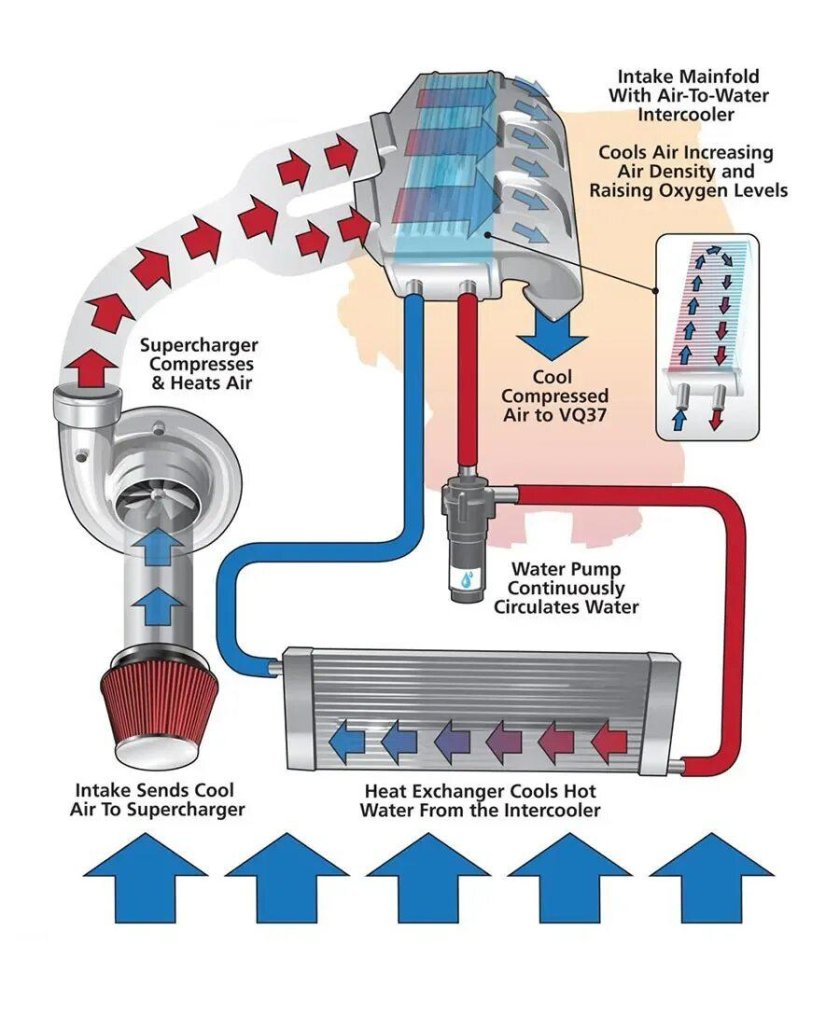 Intake Mainfold With Air-To-Water Intercooler

Cools Air Increasing Air Density and Raising Oxygen Levels

Supercharger Compresses & Heats Air

Cool Compressed Air to VQ37

Water Pump Continuously Circulates Water

Intake Sends Cool Air To Supercharger

Heat Exchanger Cools Hot Water From the Intercooler