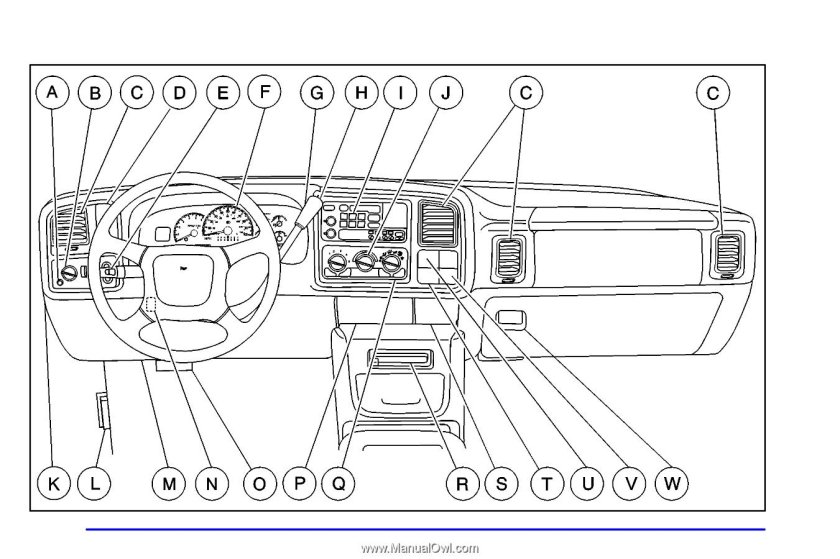 A B C D E F G H I J C C

K L M N O P Q R S T U V W

www.ManualOwl.com