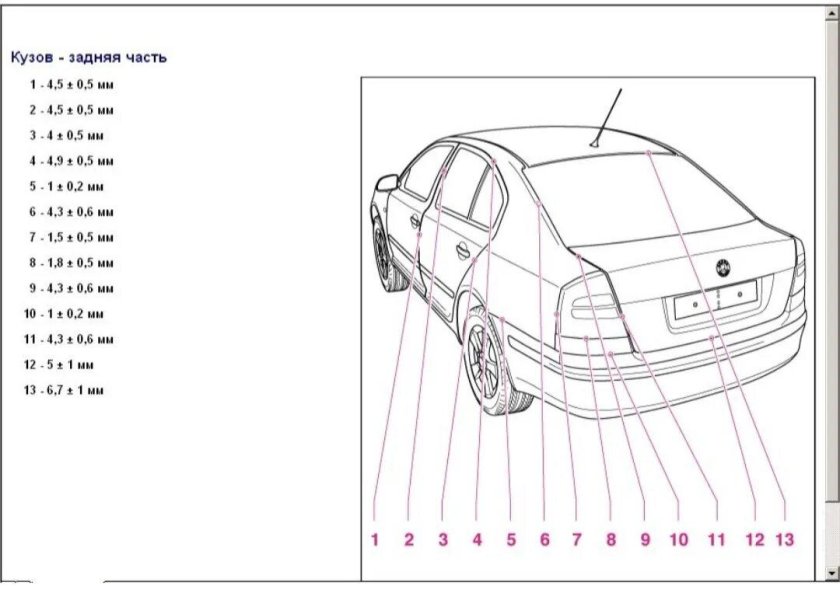 Кузов - задняя часть

1 - 4,5 ± 0,5 мм

2 - 4,5 ± 0,5 мм

3 - 4 ± 0,5 мм

4 - 4,9 ± 0,5 мм

5 - 1 ± 0,2 мм

6 - 4,3 ± 0,6 мм

7 - 1,5 ± 0,5 мм

8 - 1,8 ± 0,5 мм

9 - 4,3 ± 0,6 мм

10 - 1 ± 0,2 мм

11 - 4,3 ± 0,6 мм

12 - 5 ± 1 мм

13 - 6,7 ± 1 мм

1 2 3 4 5 6 7 8 9 10 11 12 13