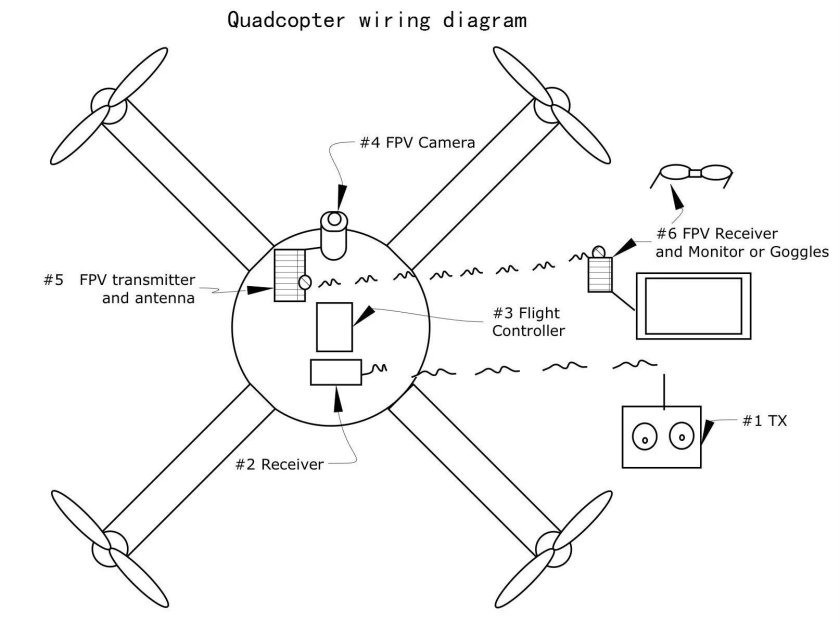 Quadcopter wiring diagram

#4 FPV Camera

#6 FPV Receiver and Monitor or Goggles

#5 FPV transmitter and antenna

#3 Flight Controller

#1 TX

#2 Receiver