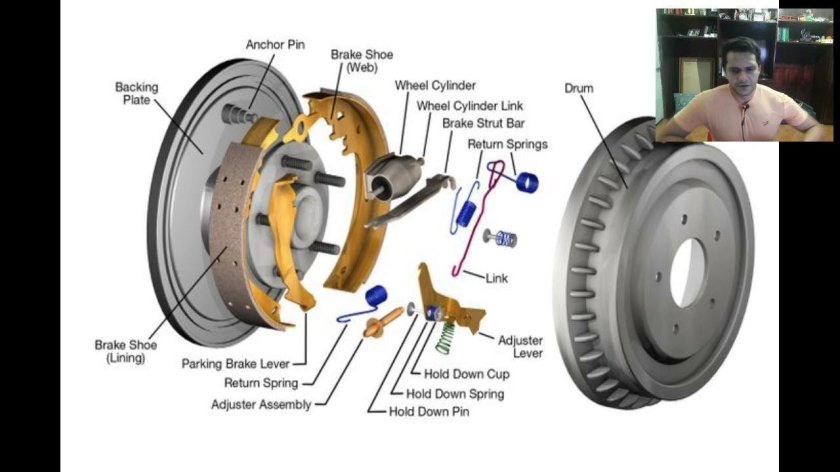 Anchor Pin
Brake Shoe (Web)
Backing Plate
Wheel Cylinder
Wheel Cylinder Link
Brake Strut Bar
Return Springs
Drum
Link
Adjuster Lever
Brake Shoe (Lining)
Parking Brake Lever
Return Spring
Adjuster Assembly
Hold Down Cup
Hold Down Spring
Hold Down Pin