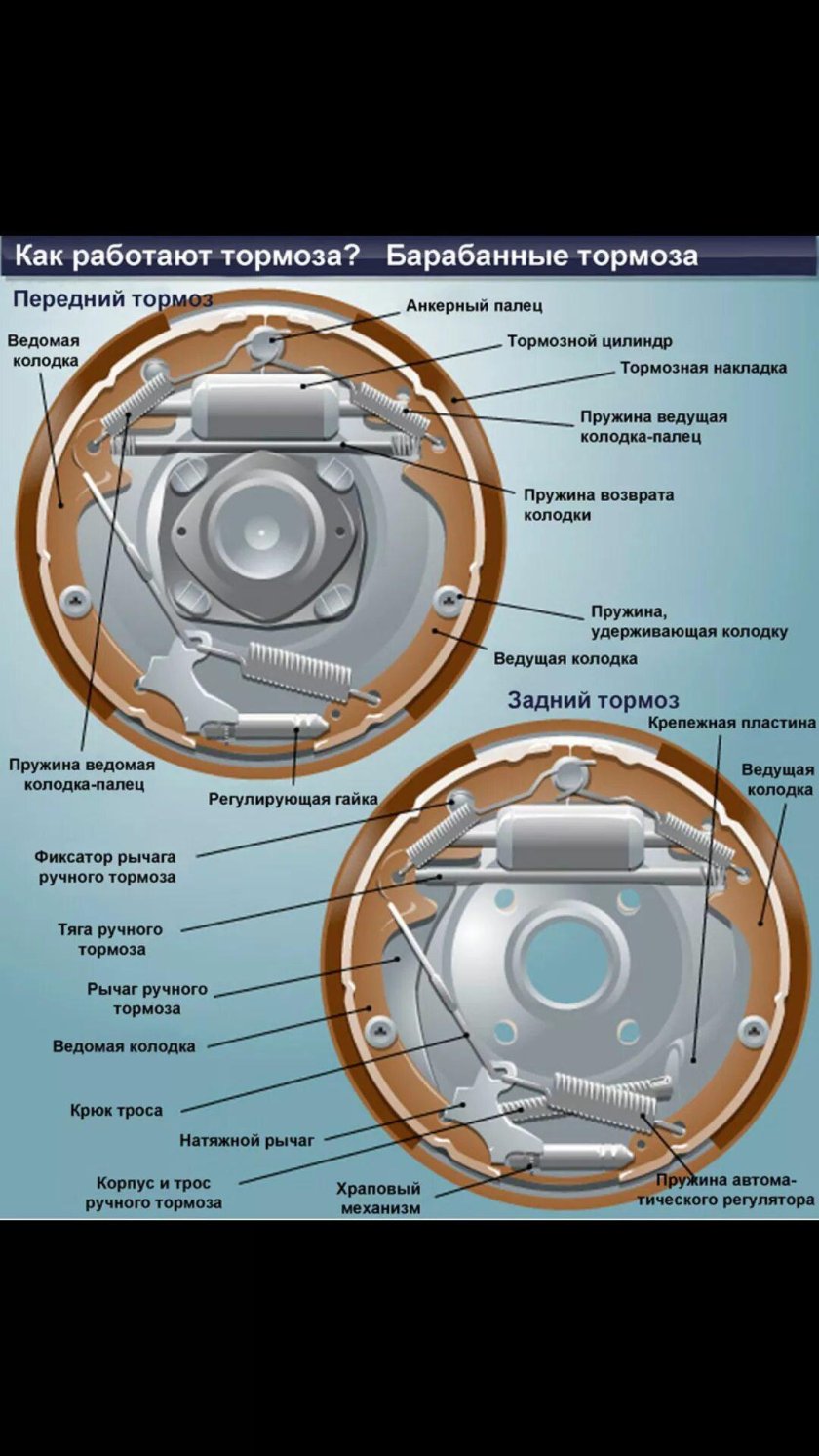 Как работают тормоза? Барабанные тормоза

Передний тормоз

Ведомая колодка

Анкерный палец

Тормозной цилиндр

Тормозная накладка

Пружина ведущая колодка-палец

Пружина возврата колодки

Пружина, удерживающая колодку

Ведущая колодка

Пружина ведомая колодка-палец

Регулирующая гайка

Задний тормоз

Крепежная пластина

Ведущая колодка

Фиксатор рычага ручного тормоза

Тяга ручного тормоза

Рычаг ручного тормоза

Ведомая колодка

Крюк троса

Натяжной рычаг

Корпус и трос ручного тормоза

Храповый механизм

Пружина автоматического регулятора