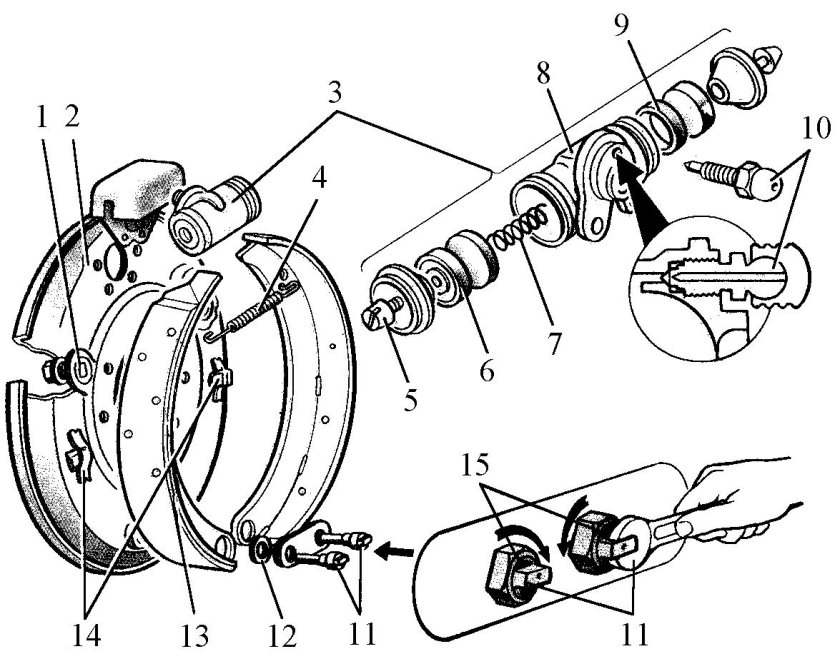 1
2
3
4
8
9
10
5
6
7
15
14
13
12
11
11