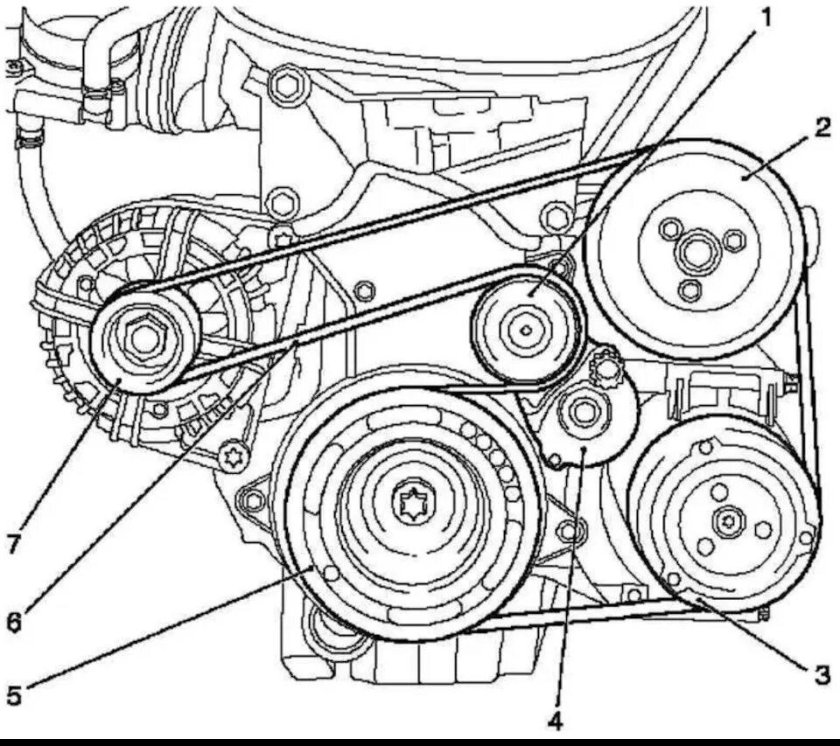 1
2
7
6
5
4
3