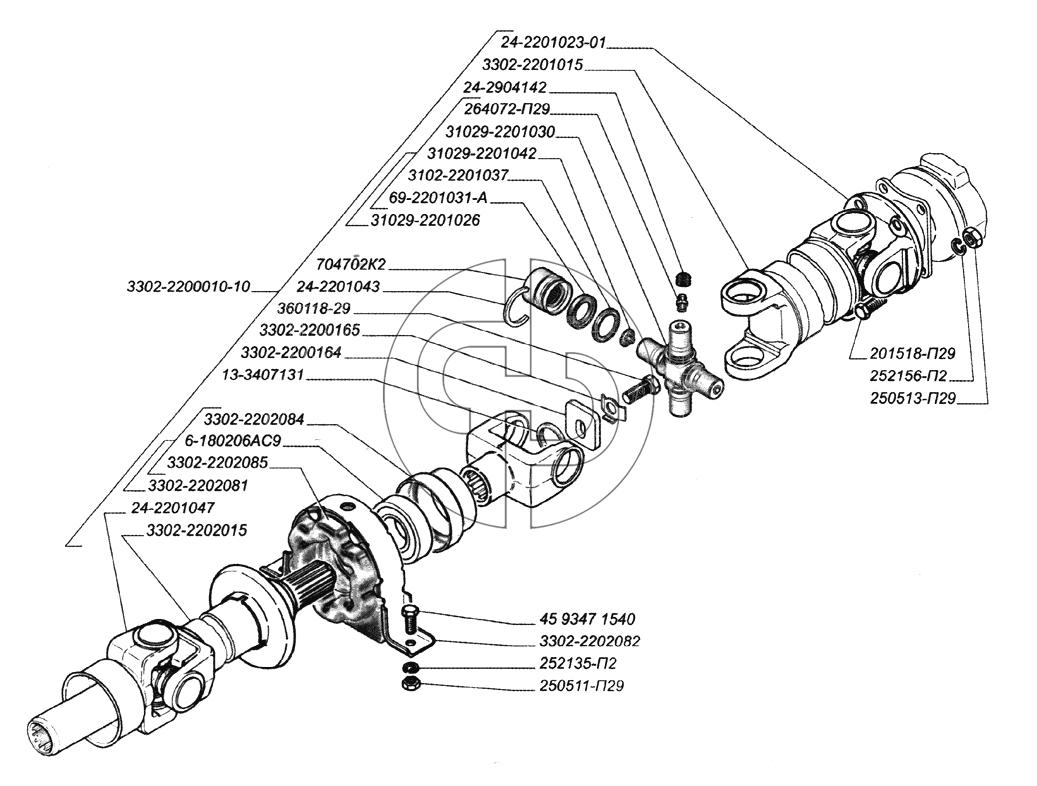 24-2201023-01
3302-2201015
24-2904142
264072-П29
31029-2201030
31029-2201042
3102-2201037
69-2201031-А
31029-2201026
704702К2
24-2201043
360118-29
3302-2200165
3302-2200164
13-3407131
3302-2200010-10
3302-2202084
6-180206АС9
3302-2202085
3302-2202081
24-2201047
3302-2202015
201518-П29
252156-П2
250513-П29
45 9347 1540
3302-2202082
252135-П2
250511-П29