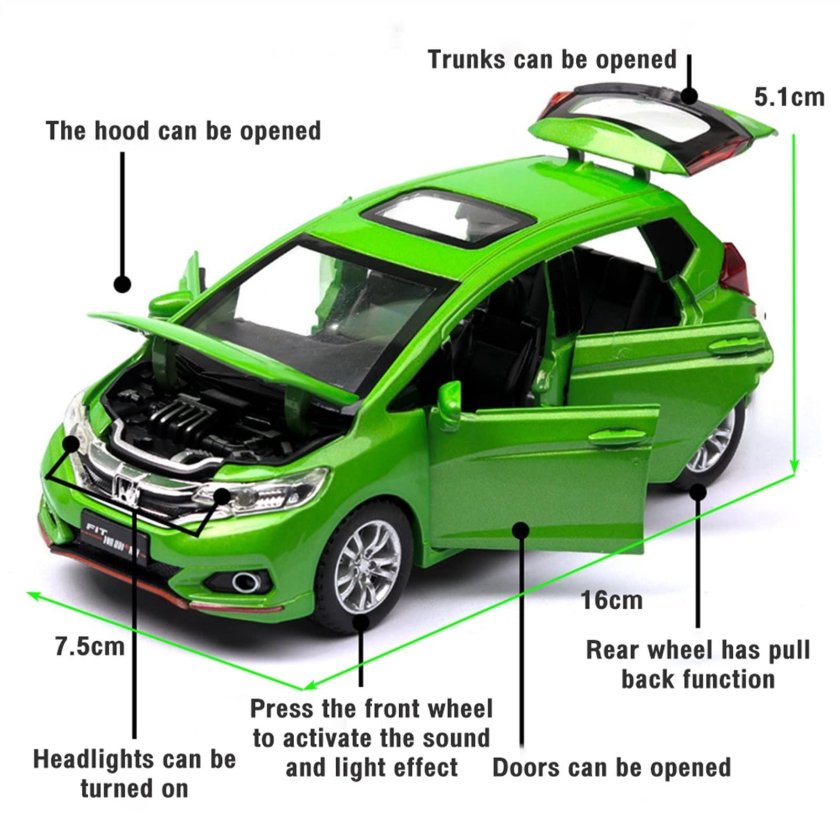 Trunks can be opened

5.1cm

The hood can be opened

FIT

16cm

7.5cm

Rear wheel has pull back function

Press the front wheel to activate the sound and light effect

Headlights can be turned on

Doors can be opened