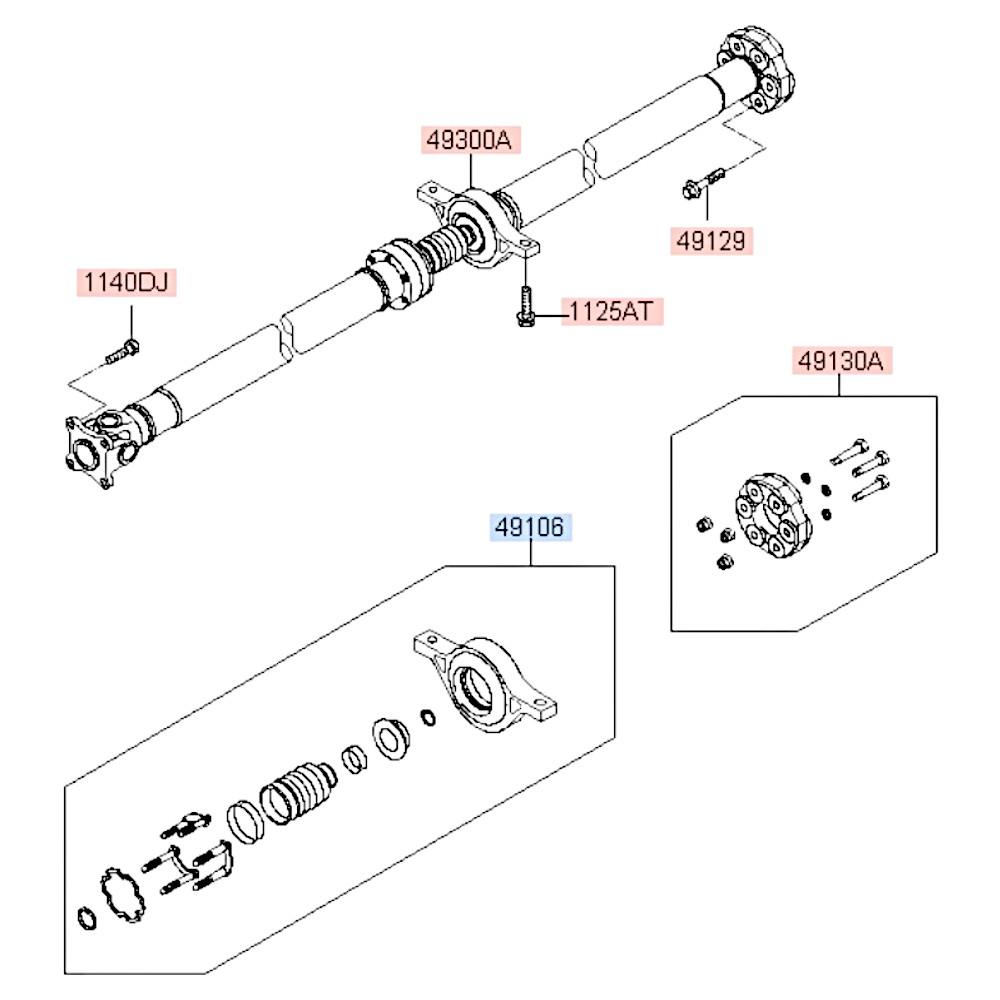 49300A
49129
1140DJ
1125AT
49130A
49106