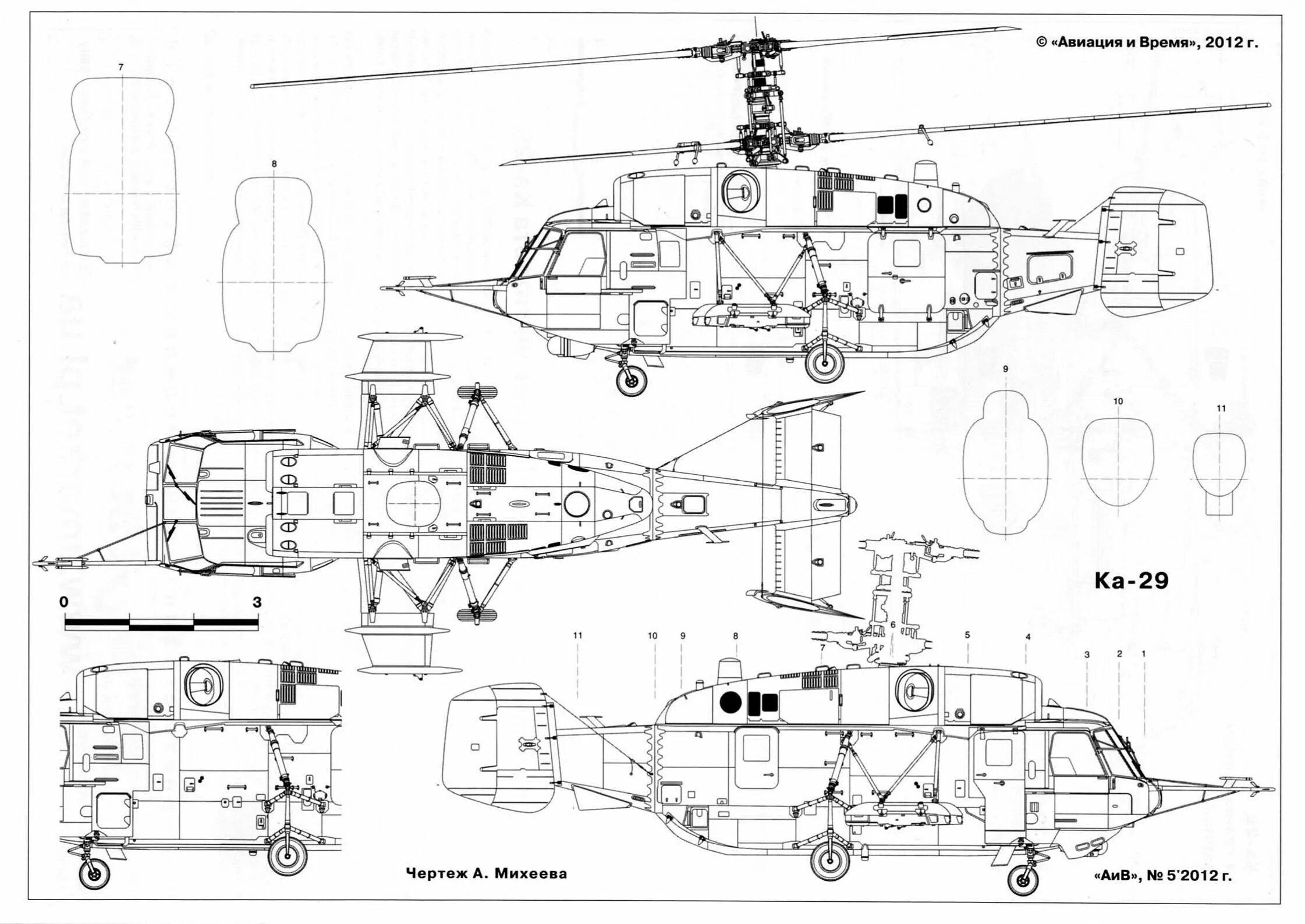 © «Авиация и Время», 2012 г.

7

8

9

10

11

Ка-29

0

3

11 10 9 8 7 6 5 4 3 2 1

Чертеж А. Михеева

«АиВ», № 5'2012 г.