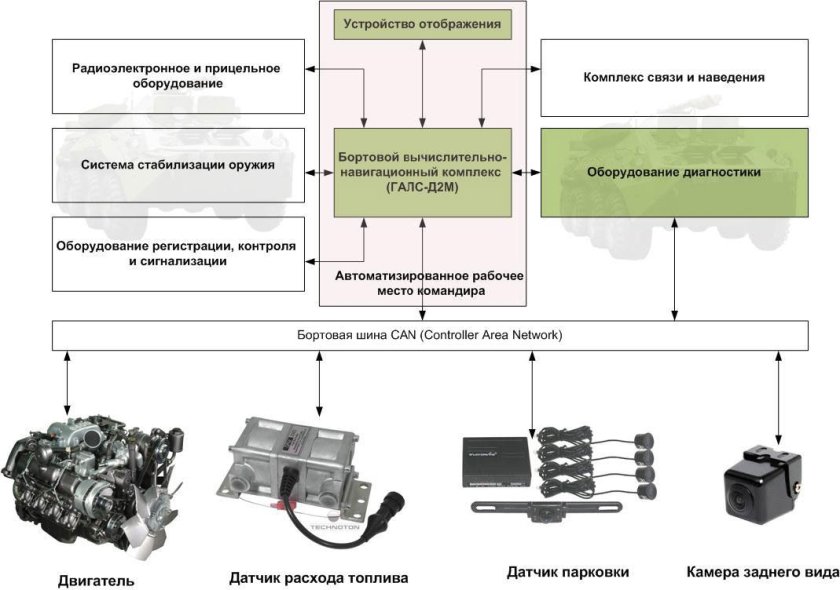 Устройство отображения

Радиоэлектронное и прицельное оборудование

Комплекс связи и наведения

Система стабилизации оружия

Бортовой вычислительно-навигационный комплекс (ГАЛС-Д2М)

Оборудование диагностики

Оборудование регистрации, контроля и сигнализации

Автоматизированное рабочее место командира

Бортовая шина CAN (Controller Area Network)

TECHNOTON

Двигатель

Датчик расхода топлива

Датчик парковки

Камера заднего вида