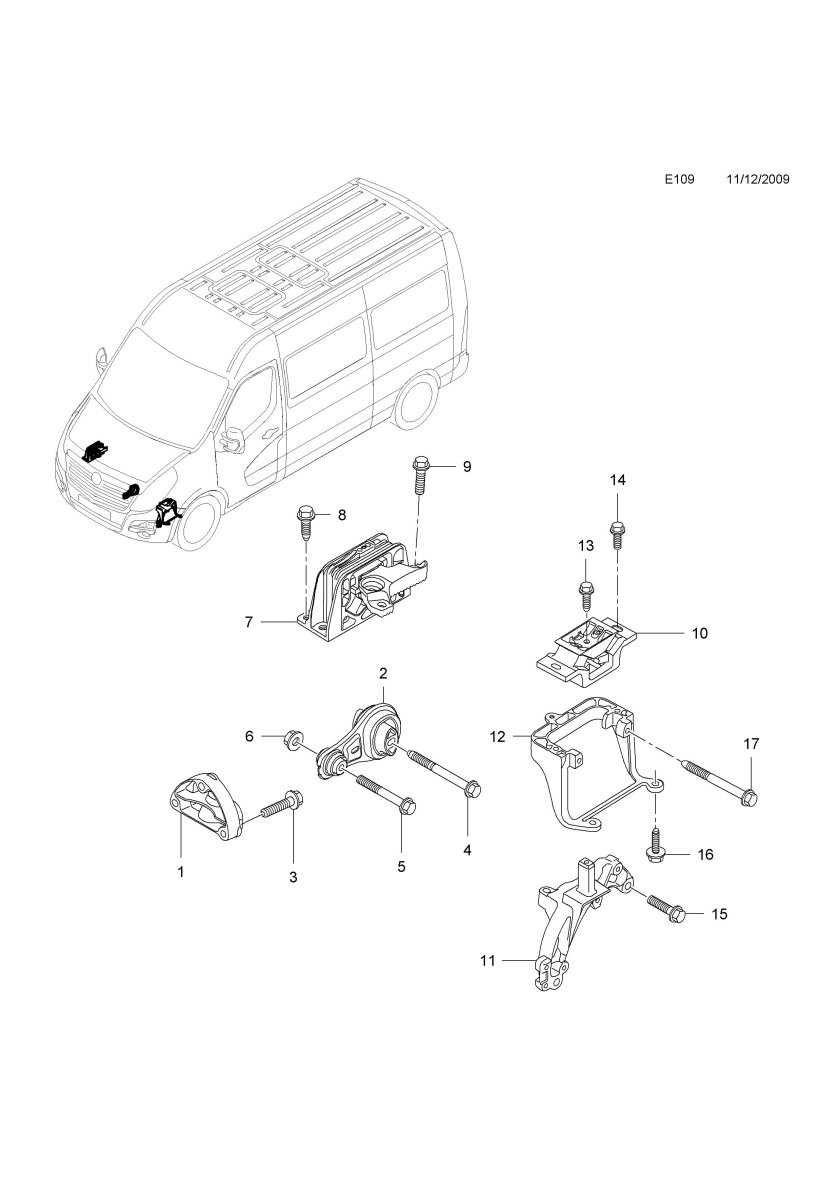 E109 11/12/2009

9
8
14
13
7
10
2
6
12
17
1
3
5
4
16
15
11