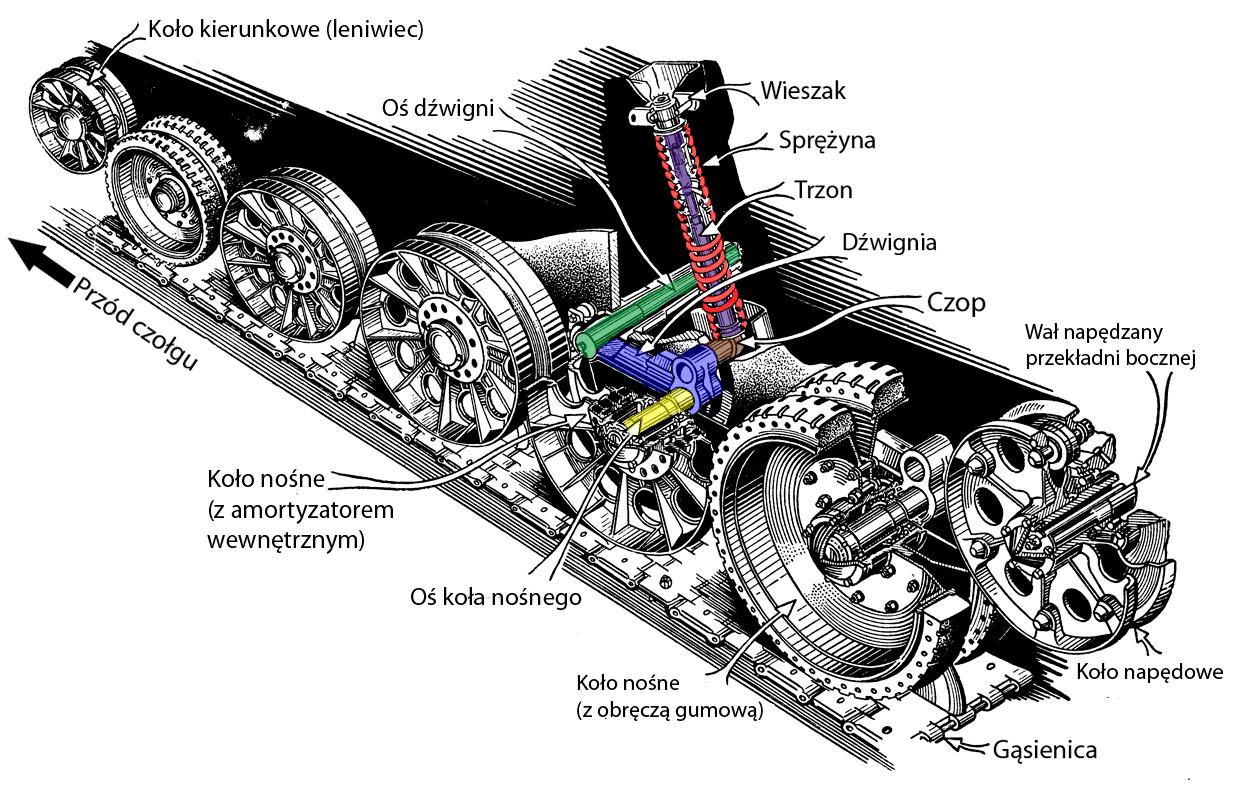 Koło kierunkowe (leniwiec)

Oś dźwigni

Wieszak

Sprężyna

Trzon

Dźwignia

Czop

Przód czołgu

Wał napędzany przekładni bocznej

Koło nośne (z amortyzatorem wewnętrznym)

Oś koła nośnego

Koło nośne (z obręczą gumową)

Koło napędowe

Gąsienica