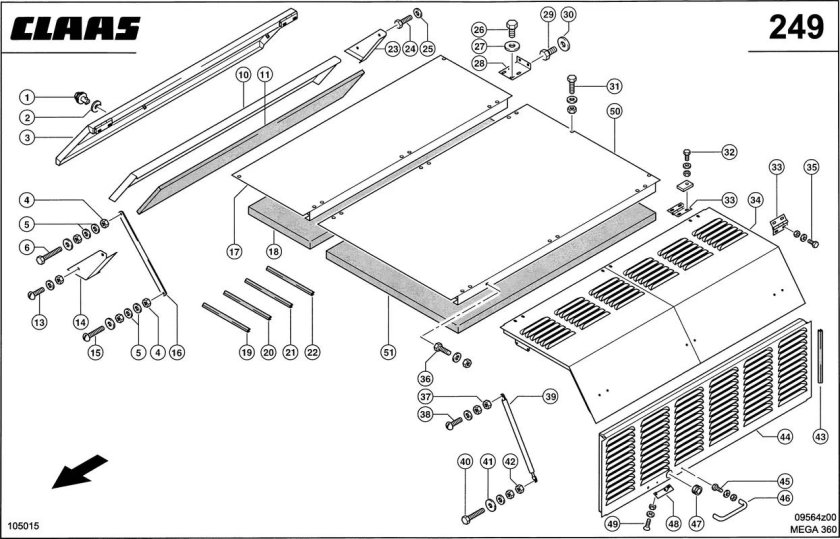 CLAAS

249

1
2
3
10
11
23
24
25
26
27
28
29
30
31
50
32
33
33
34
35
4
5
6
13
14
15
5
4
16
17
18
19
20
21
22
51
36
37
38
39
40
41
42
43
44
45
46
47
48
49

105015

09564z00
MEGA 360