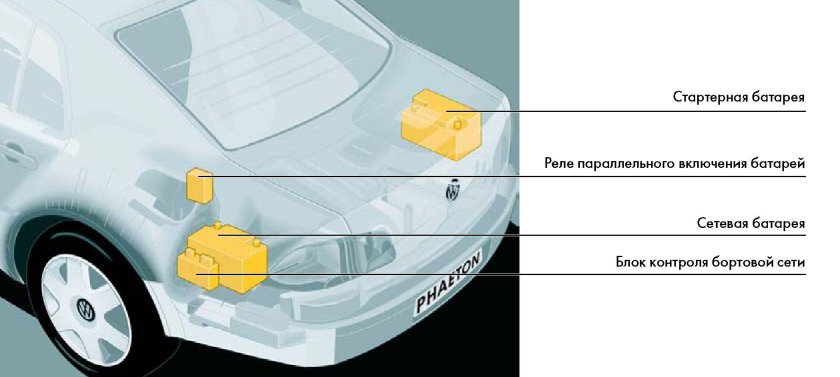 Стартерная батарея

Реле параллельного включения батарей

Сетевая батарея

Блок контроля бортовой сети

PHAETON