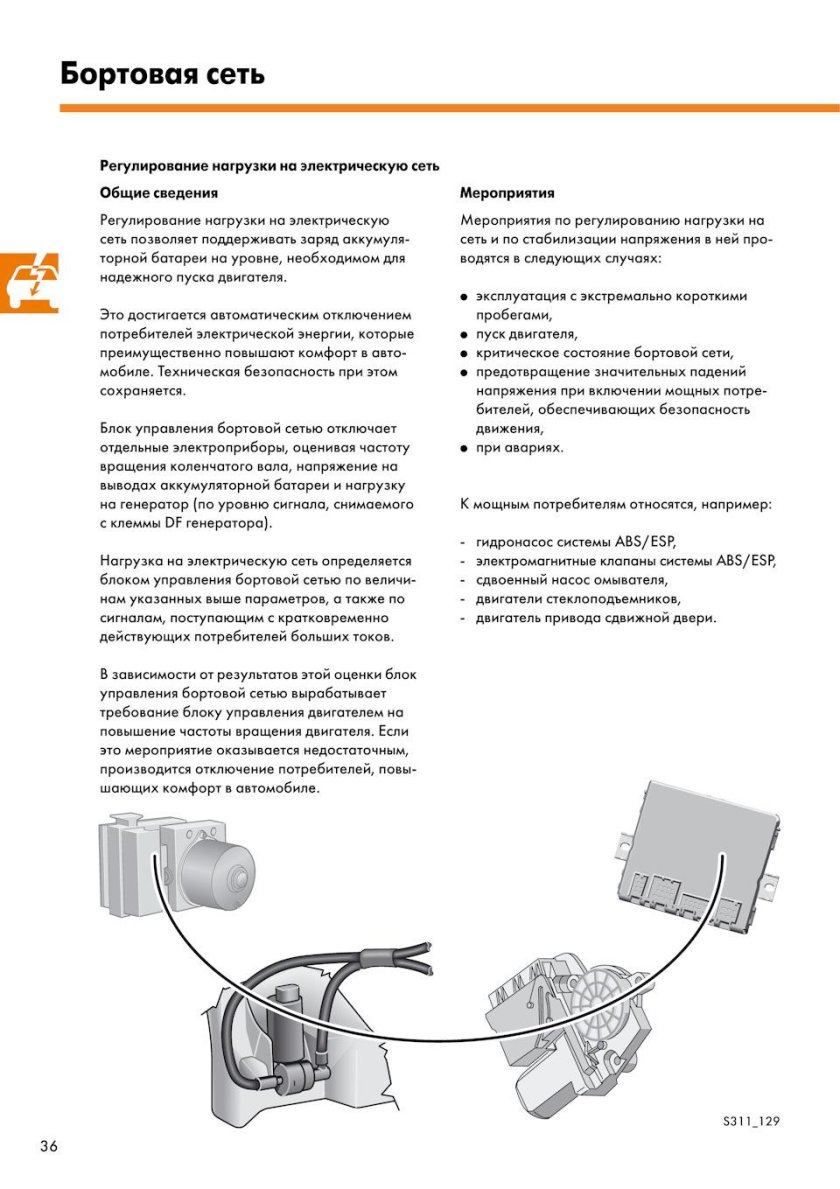 Бортовая сеть

Регулирование нагрузки на электрическую сеть

Общие сведения

Регулирование нагрузки на электрическую сеть позволяет поддерживать заряд аккумуляторной батареи на уровне, необходимом для надежного пуска двигателя.

Это достигается автоматическим отключением потребителей электрической энергии, которые преимущественно повышают комфорт в автомобиле. Техническая безопасность при этом сохраняется.

Блок управления бортовой сетью отключает отдельные электроприборы, оценивая частоту вращения коленчатого вала, напряжение на выводах аккумуляторной батареи и нагрузку на генератор (по уровню сигнала, снимаемого с клеммы DF генератора).

Нагрузка на электрическую сеть определяется блоком управления бортовой сетью по величинам указанных выше параметров, а также по сигналам, поступающим с кратковременно действующих потребителей больших токов.

В зависимости от результатов этой оценки блок управления бортовой сетью вырабатывает требование блоку управления двигателем на повышение частоты вращения двигателя. Если это мероприятие оказывается недостаточным, производится отключение потребителей, повышающих комфорт в автомобиле.

Мероприятия

Мероприятия по регулированию нагрузки на сеть и по стабилизации напряжения в ней проводятся в следующих случаях:

● эксплуатация с экстремально короткими пробегами,
● пуск двигателя,
● критическое состояние бортовой сети,
● предотвращение значительных падений напряжения при включении мощных потребителей, обеспечивающих безопасность движения,
● при авариях.

К мощным потребителям относятся, например:

- гидронасос системы ABS/ESP,
- электромагнитные клапаны системы ABS/ESP,
- сдвоенный насос омывателя,
- двигатели стеклоподъемников,
- двигатель привода сдвижной двери.

S311_129

36