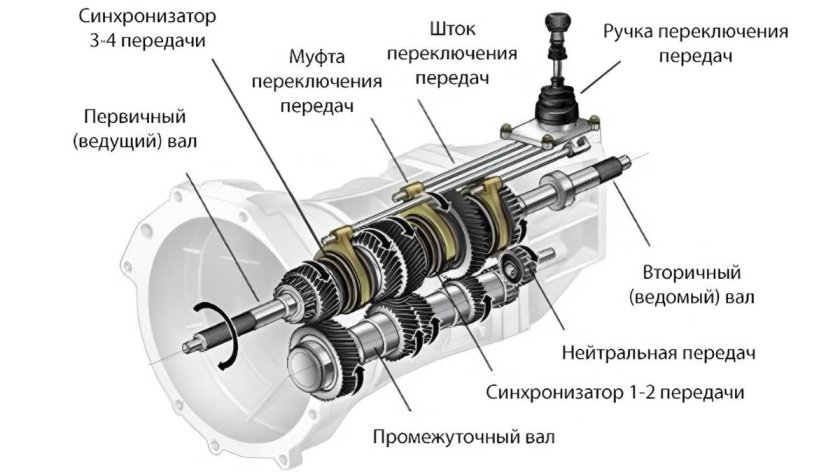 Синхронизатор 3-4 передачи

Муфта переключения передач

Шток переключения передач

Ручка переключения передач

Первичный (ведущий) вал

Вторичный (ведомый) вал

Нейтральная передач

Синхронизатор 1-2 передачи

Промежуточный вал