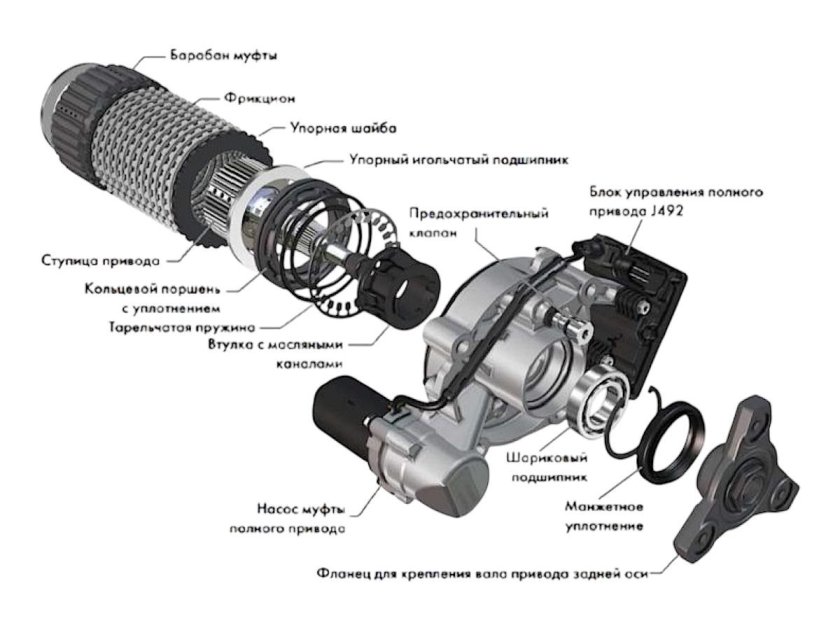 Барабан муфты
Фрикцион
Упорная шайба
Упорный игольчатый подшипник
Блок управления полного привода J492
Предохранительный клапан
Ступица привода
Кольцевой поршень с уплотнением
Тарельчатая пружина
Втулка с масляными каналами
Шариковый подшипник
Насос муфты полного привода
Манжетное уплотнение
Фланец для крепления вала привода задней оси