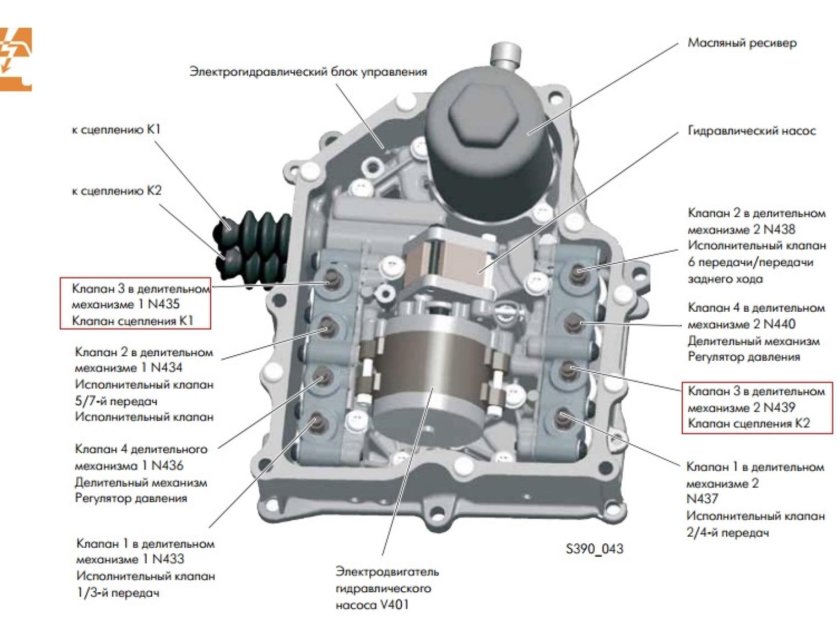 Электрогидравлический блок управления

Масляный ресивер

Гидравлический насос

к сцеплению K1

к сцеплению K2

Клапан 3 в делительном механизме 1 N435
Клапан сцепления K1

Клапан 2 в делительном механизме 1 N434
Исполнительный клапан 5/7-й передач
Исполнительный клапан

Клапан 4 делительного механизма 1 N436
Делительный механизм
Регулятор давления

Клапан 1 в делительном механизме 1 N433
Исполнительный клапан 1/3-й передач

Электродвигатель гидравлического насоса V401

Клапан 2 в делительном механизме 2 N438
Исполнительный клапан 6 передачи/передачи заднего хода

Клапан 4 в делительном механизме 2 N440
Делительный механизм
Регулятор давления

Клапан 3 в делительном механизме 2 N439
Клапан сцепления K2

Клапан 1 в делительном механизме 2 N437
Исполнительный клапан 2/4-й передач

S390_043