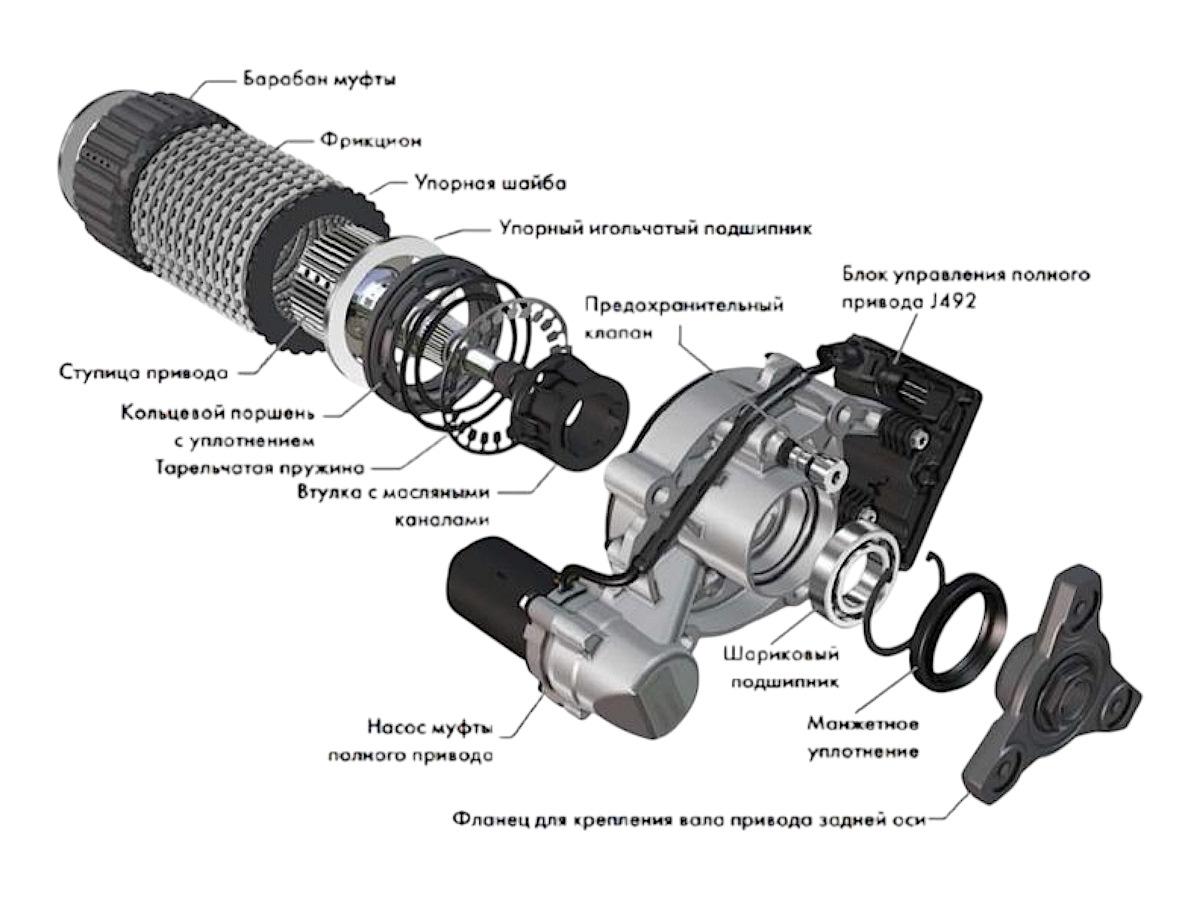 Барабан муфты
Фрикцион
Упорная шайба
Упорный игольчатый подшипник
Блок управления полного привода J492
Предохранительный клапан
Ступица привода
Кольцевой поршень с уплотнением
Тарельчатая пружина
Втулка с масляными каналами
Шариковый подшипник
Насос муфты полного привода
Манжетное уплотнение
Фланец для крепления вала привода задней оси