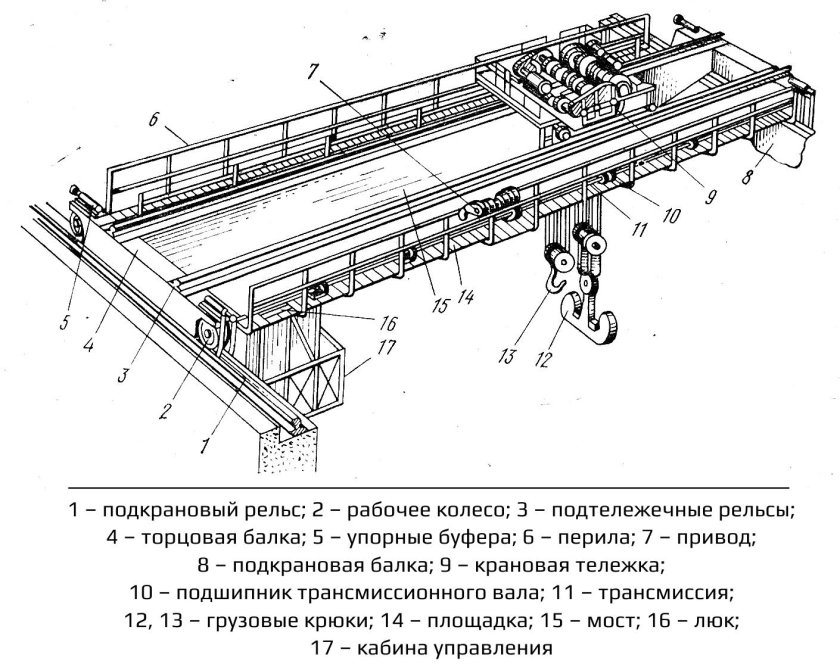 7
6
9
8
10
11
5
4
3
2
1
15
14
16
17
13
12

1 – подкрановый рельс; 2 – рабочее колесо; 3 – подтележечные рельсы;
4 – торцовая балка; 5 – упорные буфера; 6 – перила; 7 – привод;
8 – подкрановая балка; 9 – крановая тележка;
10 – подшипник трансмиссионного вала; 11 – трансмиссия;
12, 13 – грузовые крюки; 14 – площадка; 15 – мост; 16 – люк;
17 – кабина управления