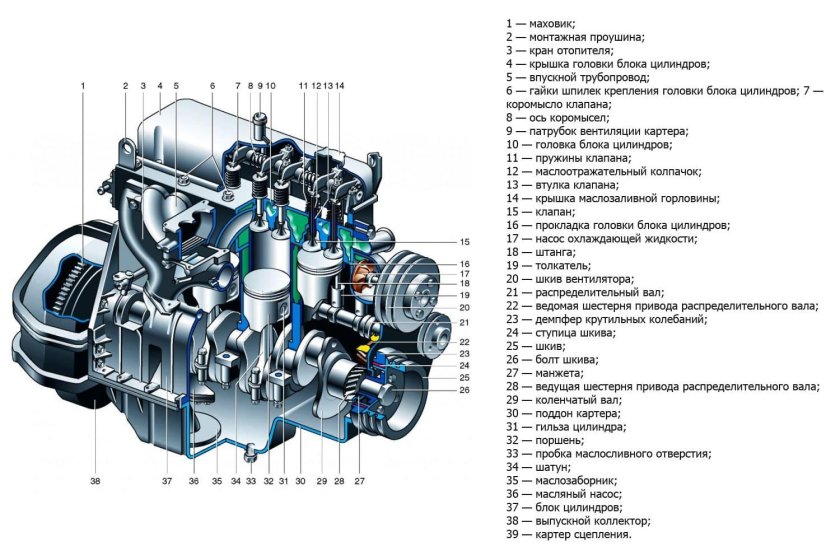 1 2 3 4 5 6 7 8 9 10 11 12 13 14

15
16
17
18
19
20
21
22
23
24
25
26

38 37 36 35 34 33 32 31 30 29 28 27

1 — маховик;
2 — монтажная проушина;
3 — кран отопителя;
4 — крышка головки блока цилиндров;
5 — впускной трубопровод;
6 — гайки шпилек крепления головки блока цилиндров; 7 — коромысло клапана;
8 — ось коромысел;
9 — патрубок вентиляции картера;
10 — головка блока цилиндров;
11 — пружины клапана;
12 — маслоотражательный колпачок;
13 — втулка клапана;
14 — крышка маслозаливной горловины;
15 — клапан;
16 — прокладка головки блока цилиндров;
17 — насос охлаждающей жидкости;
18 — штанга;
19 — толкатель;
20 — шкив вентилятора;
21 — распределительный вал;
22 — ведомая шестерня привода распределительного вала;
23 — демпфер крутильных колебаний;
24 — ступица шкива;
25 — шкив;
26 — болт шкива;
27 — манжета;
28 — ведущая шестерня привода распределительного вала;
29 — коленчатый вал;
30 — поддон картера;
31 — гильза цилиндра;
32 — поршень;
33 — пробка маслосливного отверстия;
34 — шатун;
35 — маслозаборник;
36 — масляный насос;
37 — блок цилиндров;
38 — выпускной коллектор;
39 — картер сцепления.