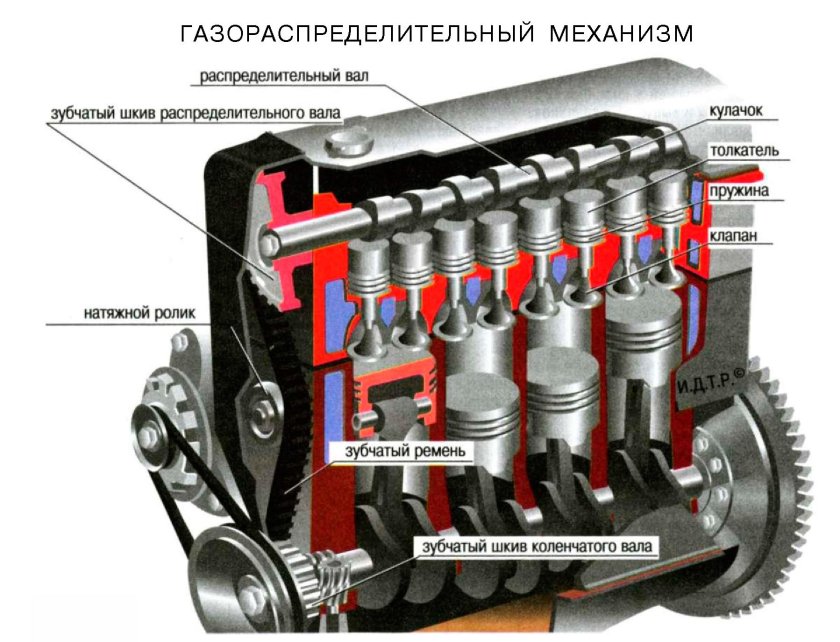 ГАЗОРАСПРЕДЕЛИТЕЛЬНЫЙ МЕХАНИЗМ

распределительный вал

зубчатый шкив распределительного вала

кулачок

толкатель

пружина

клапан

натяжной ролик

И.Д.Т.Р.©

зубчатый ремень

зубчатый шкив коленчатого вала