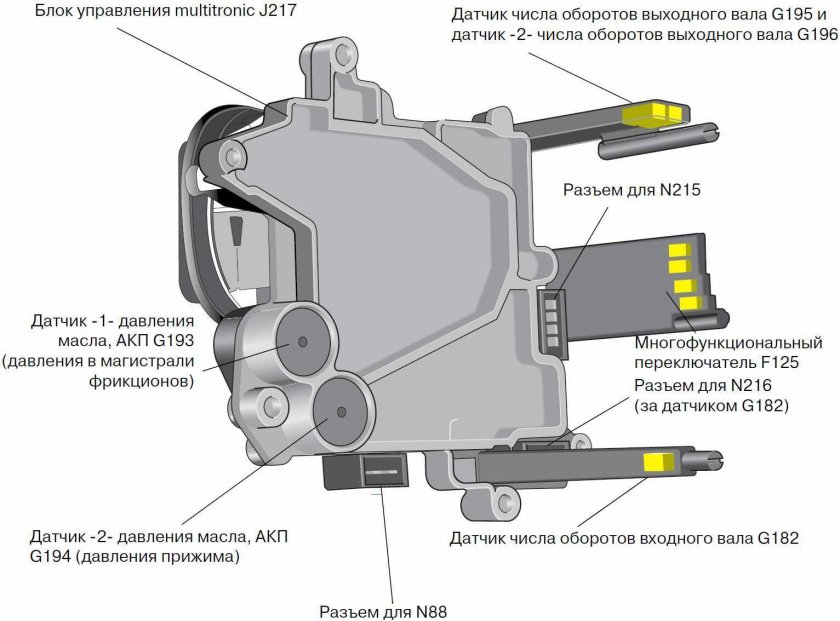 Блок управления multitronic J217

Датчик числа оборотов выходного вала G195 и датчик -2- числа оборотов выходного вала G196

Разъем для N215

Датчик -1- давления масла, АКП G193 (давления в магистрали фрикционов)

Многофункциональный переключатель F125

Разъем для N216 (за датчиком G182)

Датчик -2- давления масла, АКП G194 (давления прижима)

Датчик числа оборотов входного вала G182

Разъем для N88