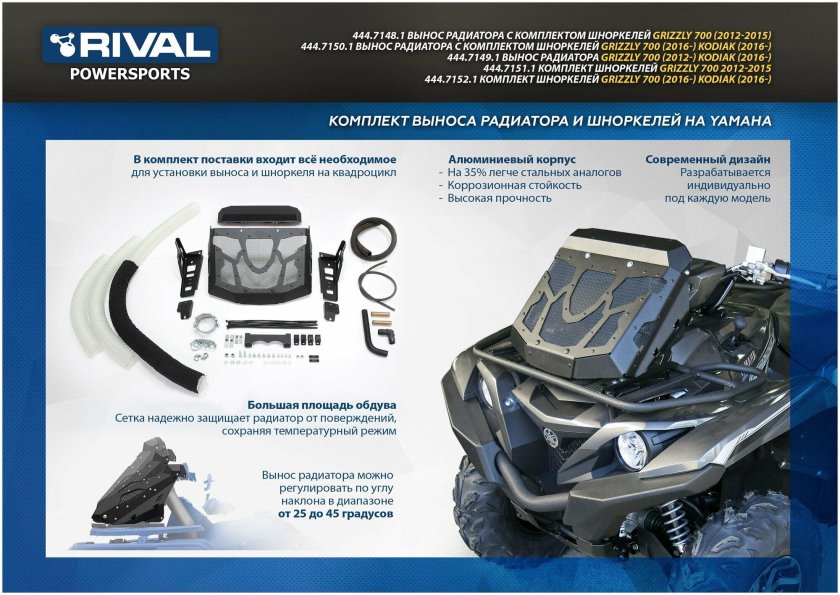 RIVAL
POWERSPORTS

444.7148.1 ВЫНОС РАДИАТОРА С КОМПЛЕКТОМ ШНОРКЕЛЕЙ GRIZZLY 700 (2012-2015)
444.7150.1 ВЫНОС РАДИАТОРА С КОМПЛЕКТОМ ШНОРКЕЛЕЙ GRIZZLY 700 (2016-) KODIAK (2016-)
444.7149.1 ВЫНОС РАДИАТОРА GRIZZLY 700 (2012-) KODIAK (2016-)
444.7151.1 КОМПЛЕКТ ШНОРКЕЛЕЙ GRIZZLY 700 2012-2015
444.7152.1 КОМПЛЕКТ ШНОРКЕЛЕЙ GRIZZLY 700 (2016-) KODIAK (2016-)

КОМПЛЕКТ ВЫНОСА РАДИАТОРА И ШНОРКЕЛЕЙ НА YAMAHA

В комплект поставки входит всё необходимое для установки выноса и шноркеля на квадроцикл

Алюминиевый корпус
- На 35% легче стальных аналогов
- Коррозионная стойкость
- Высокая прочность

Современный дизайн
Разрабатывается индивидуально под каждую модель

Большая площадь обдува
Сетка надежно защищает радиатор от повреждений, сохраняя температурный режим

Вынос радиатора можно регулировать по углу наклона в диапазоне от 25 до 45 градусов