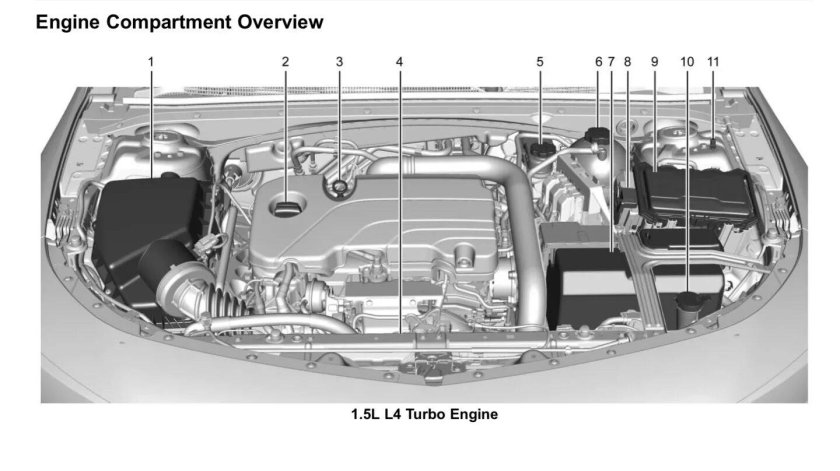 Engine Compartment Overview

1 2 3 4 5 6 7 8 9 10 11

1.5L L4 Turbo Engine