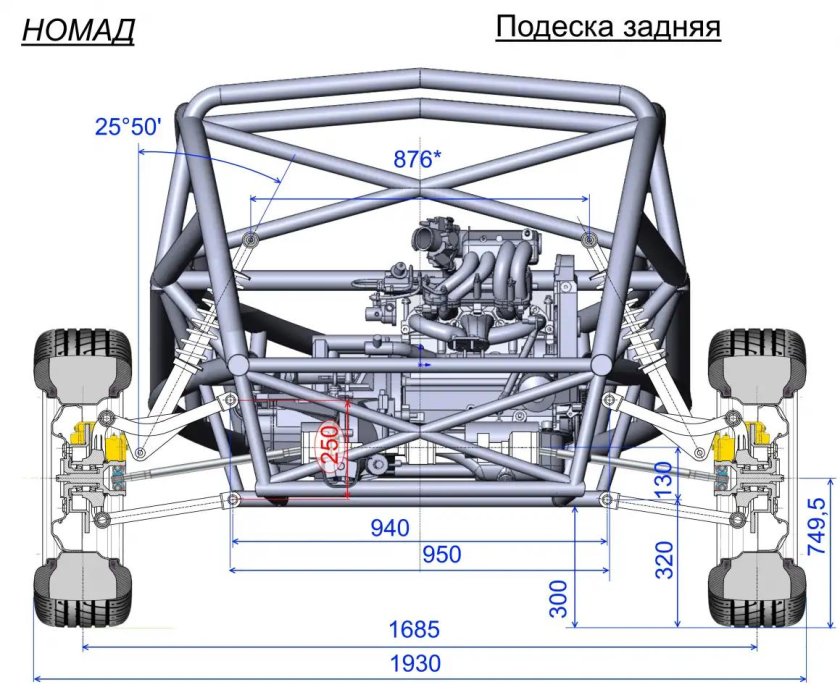 НОМАД

Подеска задняя

25°50'

876*

250

130

940

950

320

749,5

300

1685

1930