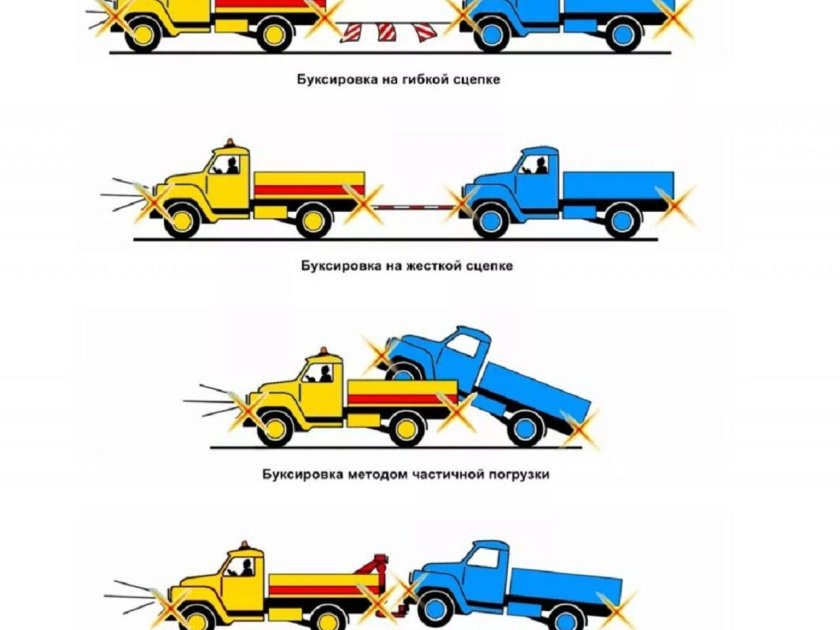 Буксировка на гибкой сцепке

Буксировка на жесткой сцепке

Буксировка методом частичной погрузки