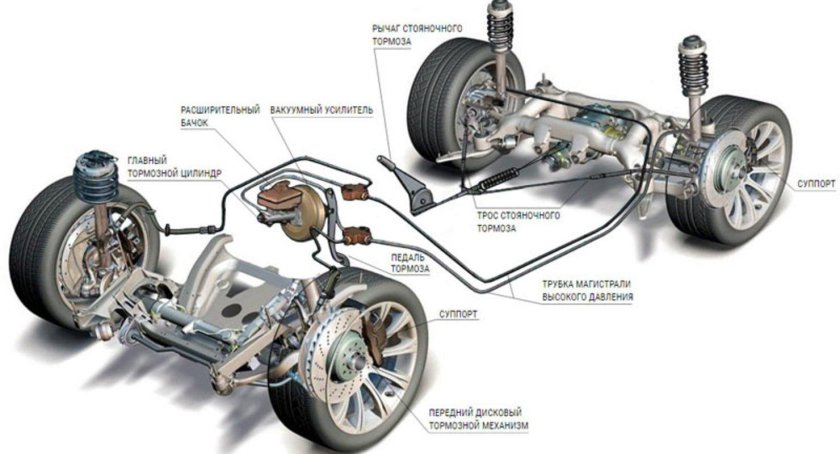 РЫЧАГ СТОЯНОЧНОГО ТОРМОЗА

РАСШИРИТЕЛЬНЫЙ БАЧОК

ВАКУУМНЫЙ УСИЛИТЕЛЬ

ГЛАВНЫЙ ТОРМОЗНОЙ ЦИЛИНДР

СУППОРТ

ТРОС СТОЯНОЧНОГО ТОРМОЗА

ПЕДАЛЬ ТОРМОЗА

ТРУБКА МАГИСТРАЛИ ВЫСОКОГО ДАВЛЕНИЯ

СУППОРТ

ПЕРЕДНИЙ ДИСКОВЫЙ ТОРМОЗНОЙ МЕХАНИЗМ