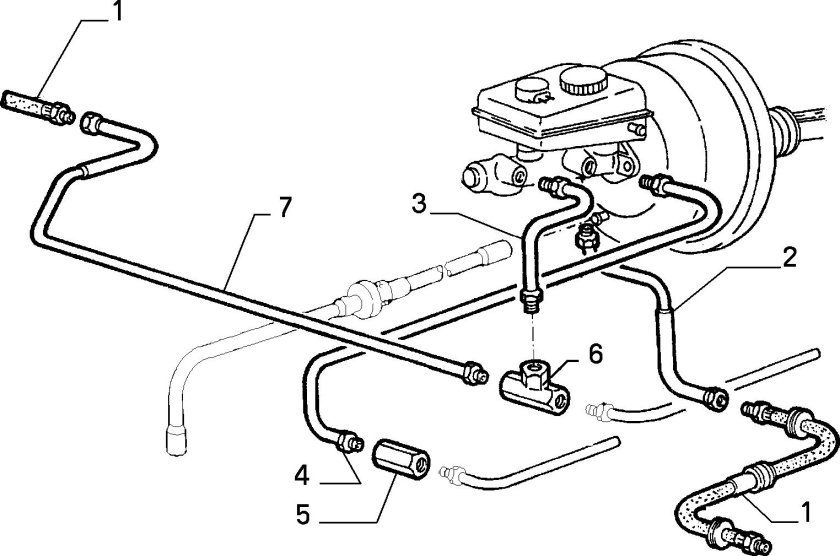 1
7
3
2
6
4
5
1