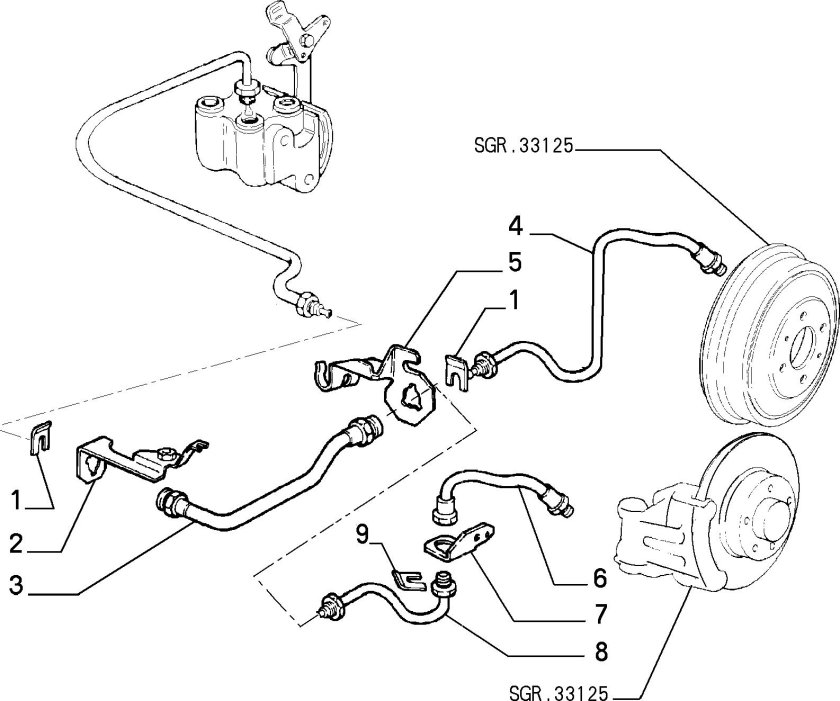 SGR.33125
4
5
1
1
2
3
9
6
7
8
SGR.33125