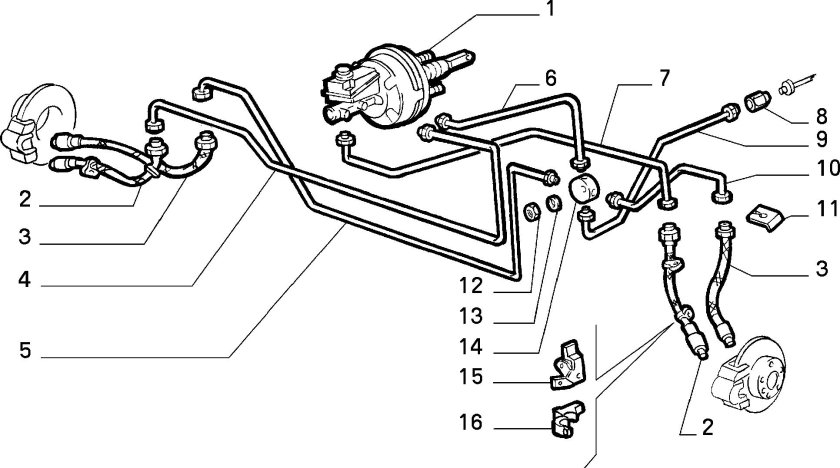 1
6
7
8
9
10
11
3
2
3
4
5
12
13
14
15
16
2