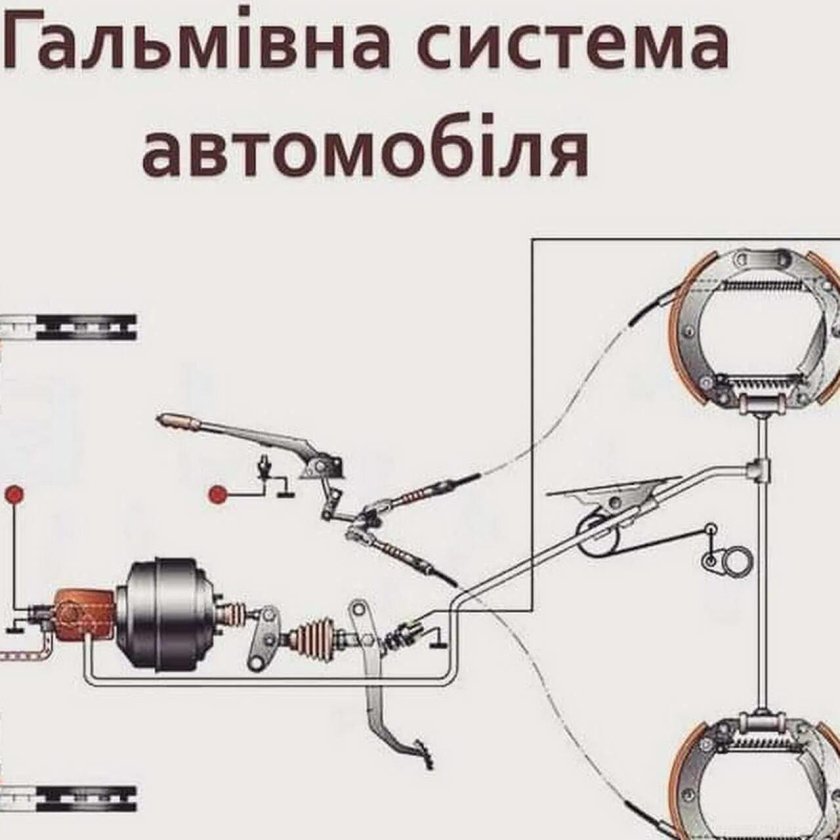 Гальмівна система автомобіля