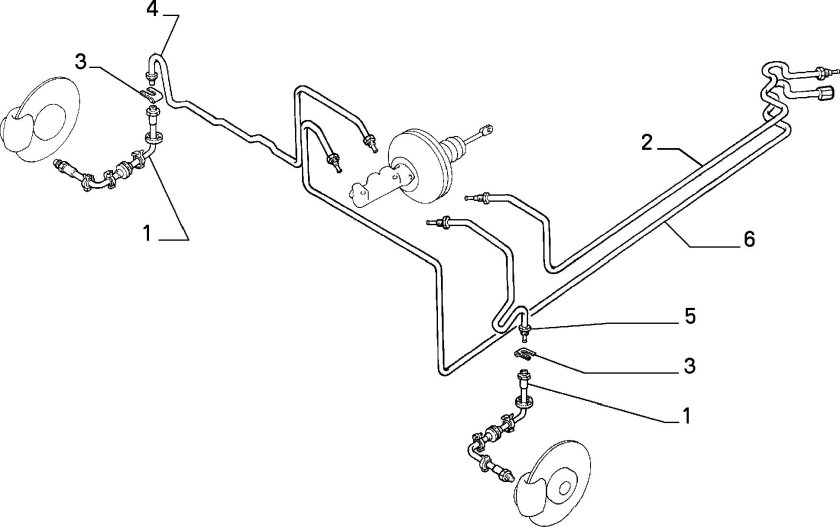 4
3
1
2
6
5
3
1